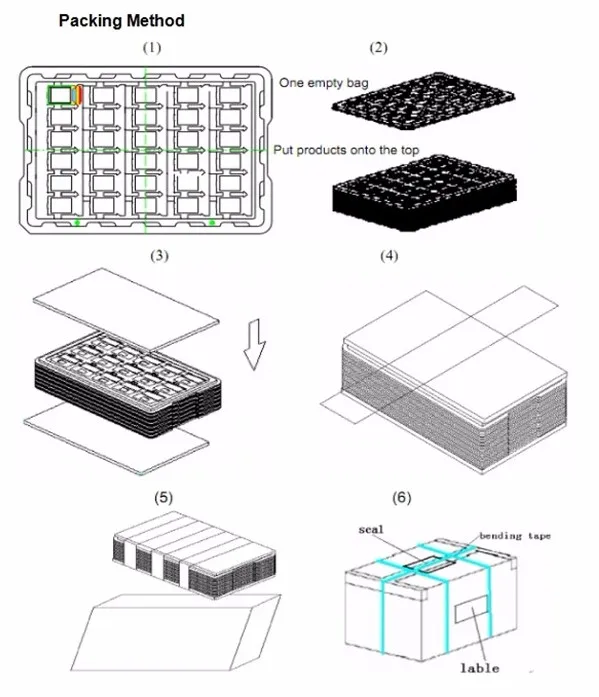 Packing Method

(1)

(2)

One empty bag

Put products onto the top

(3)

(4)

(5)

(6)

seal

bending tape

lable