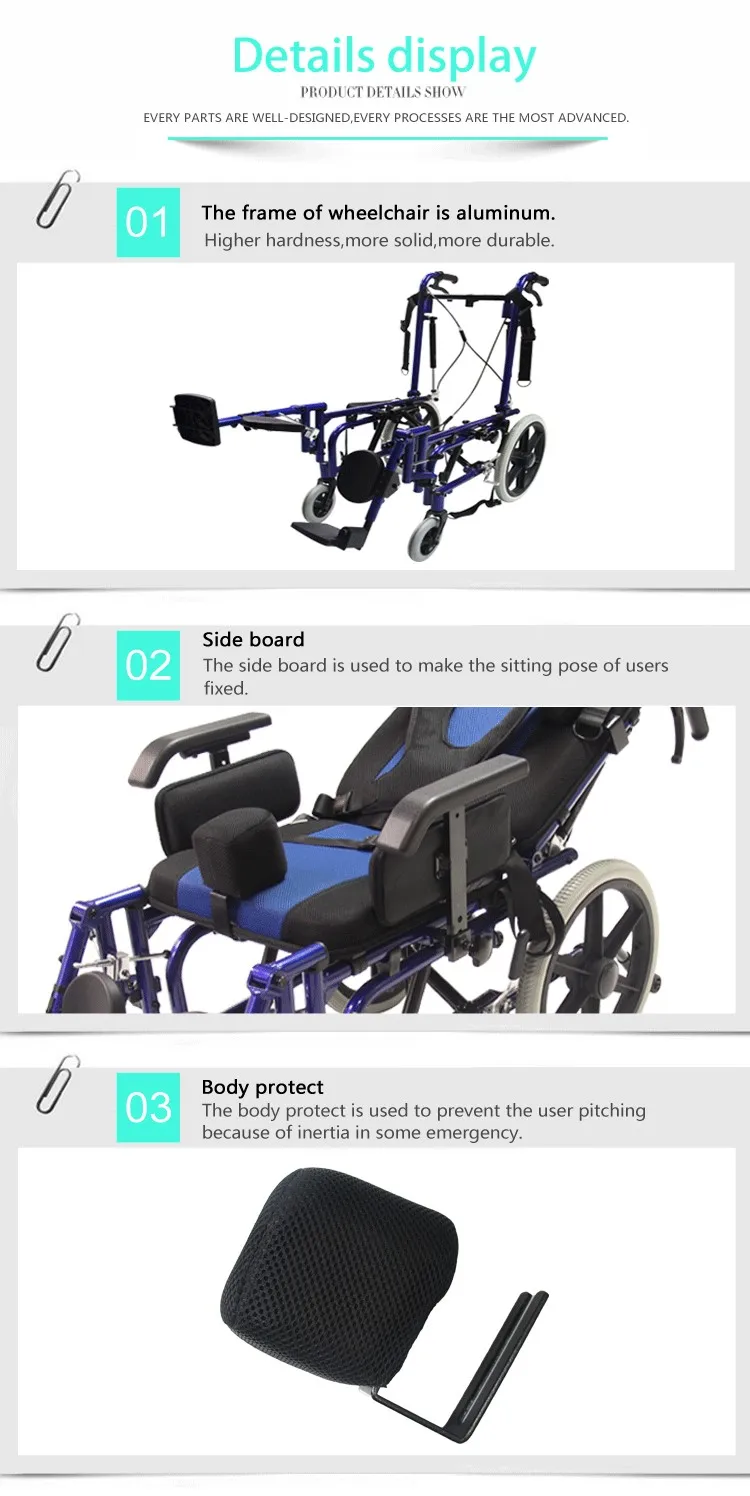 Details display
PRODUCT DETAILS SHOW
EVERY PARTS ARE WELL-DESIGNED,EVERY PROCESSES ARE THE MOST ADVANCED.

01
The frame of wheelchair is aluminum.
Higher hardness,more solid,more durable.

02
Side board
The side board is used to make the sitting pose of users fixed.

03
Body protect
The body protect is used to prevent the user pitching because of inertia in some emergency.