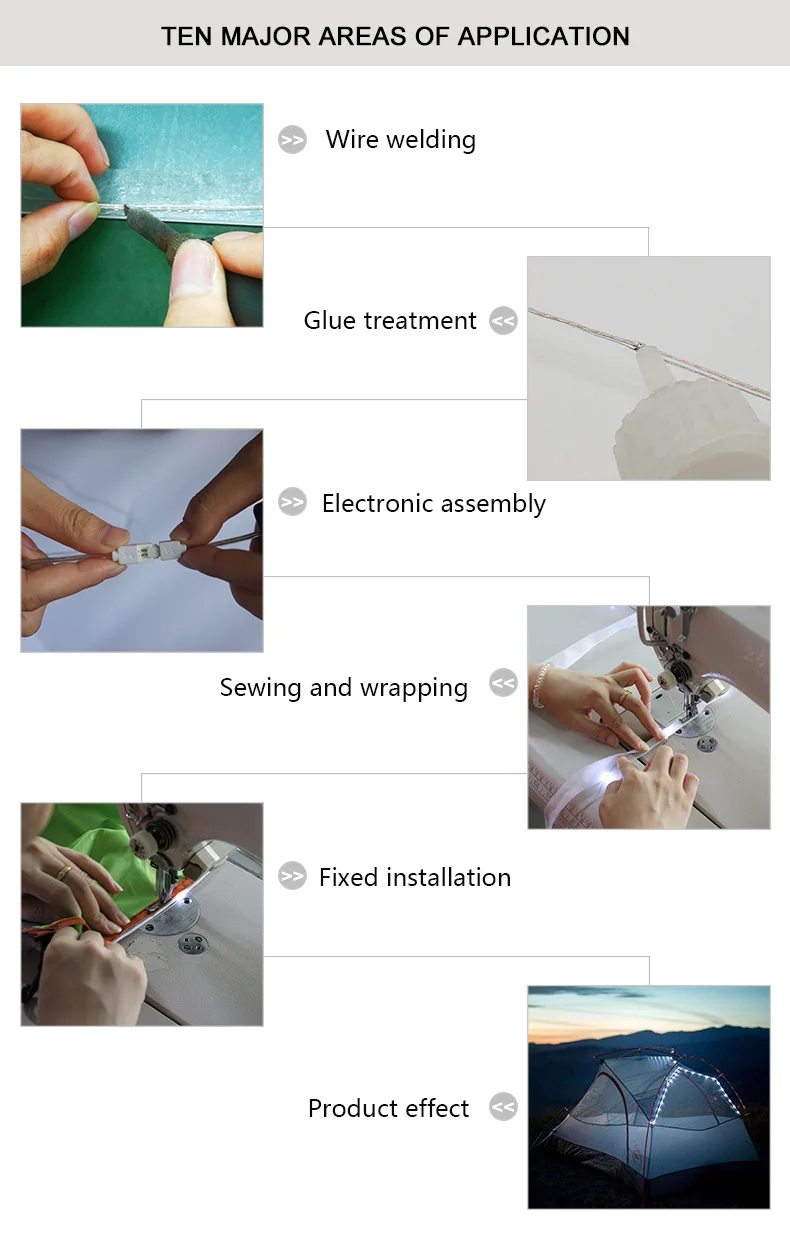 TEN MAJOR AREAS OF APPLICATION

>> Wire welding

Glue treatment <<

>> Electronic assembly

Sewing and wrapping <<

>> Fixed installation

Product effect <<