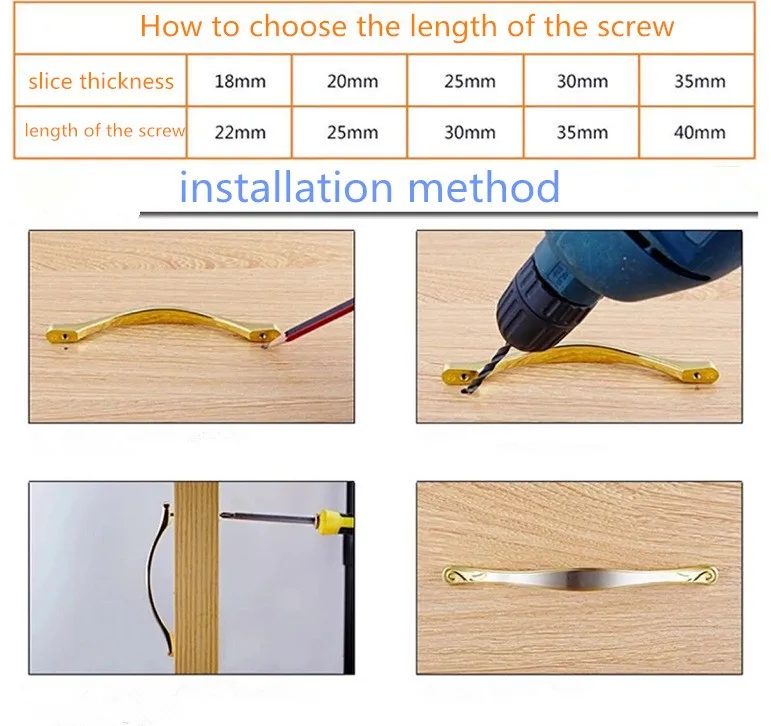 How to choose the length of the screw

| slice thickness | 18mm | 20mm | 25mm | 30mm | 35mm |
|---|---|---|---|---|---|
| length of the screw | 22mm | 25mm | 30mm | 35mm | 40mm |

installation method