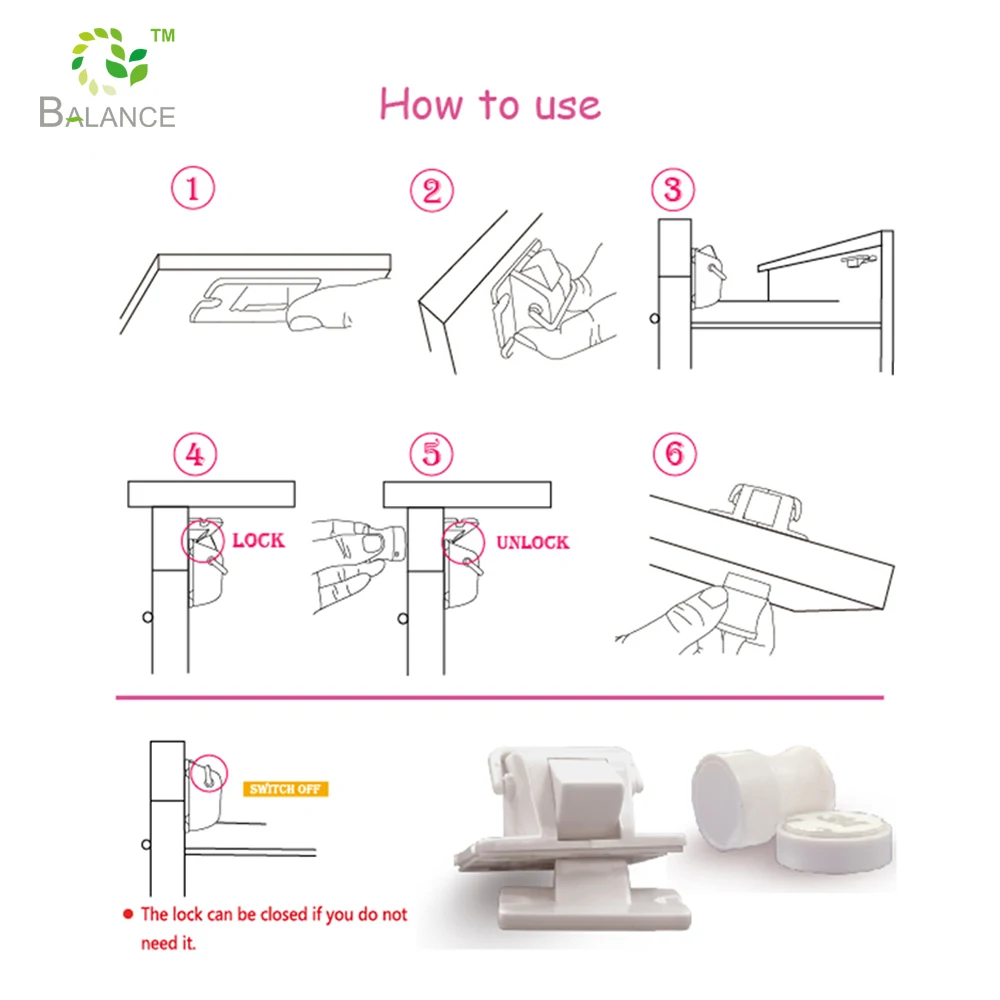 TM
BALANCE

How to use

1
2
3
4
LOCK
5
UNLOCK
6

SWITCH OFF

● The lock can be closed if you do not need it.