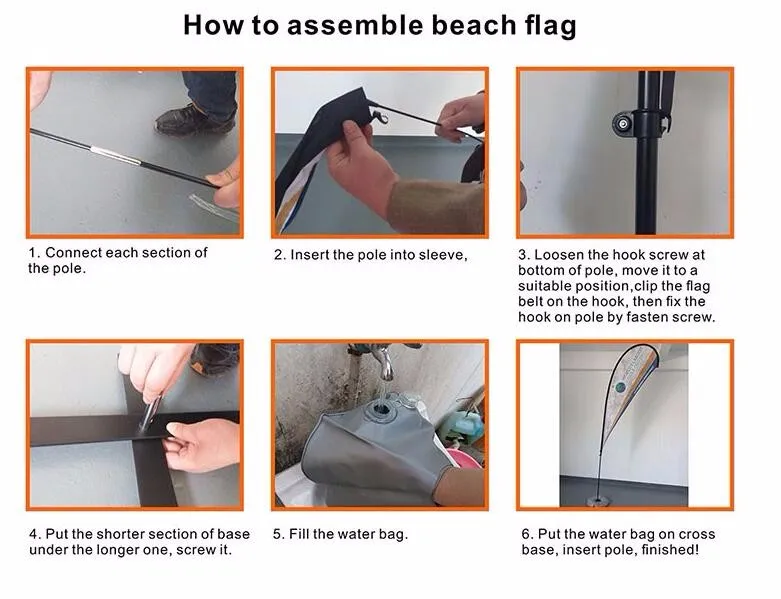 How to assemble beach flag

1. Connect each section of the pole.

2. Insert the pole into sleeve,

3. Loosen the hook screw at bottom of pole, move it to a suitable position,clip the flag belt on the hook, then fix the hook on pole by fasten screw.

4. Put the shorter section of base under the longer one, screw it.

5. Fill the water bag.

6. Put the water bag on cross base, insert pole, finished!