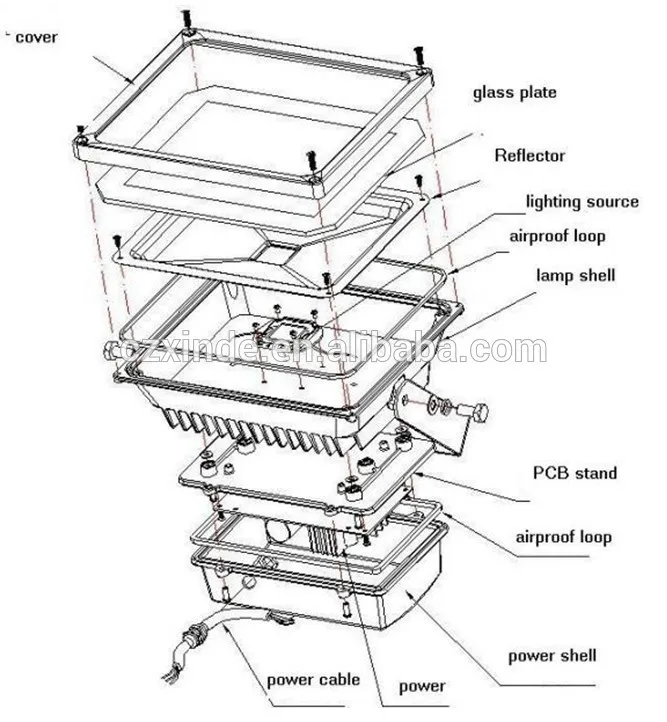 cover

glass plate

Reflector

lighting source

airproof loop

lamp shell

czxinde.en.alibaba.com

PCB stand

airproof loop

power shell

power cable

power