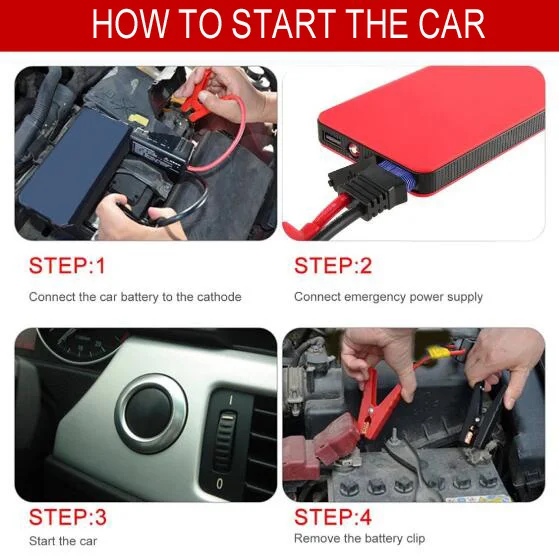 HOW TO START THE CAR

STEP:1

Connect the car battery to the cathode

STEP:2

Connect emergency power supply

I

0

STEP:3

Start the car

STEP:4

Remove the battery clip