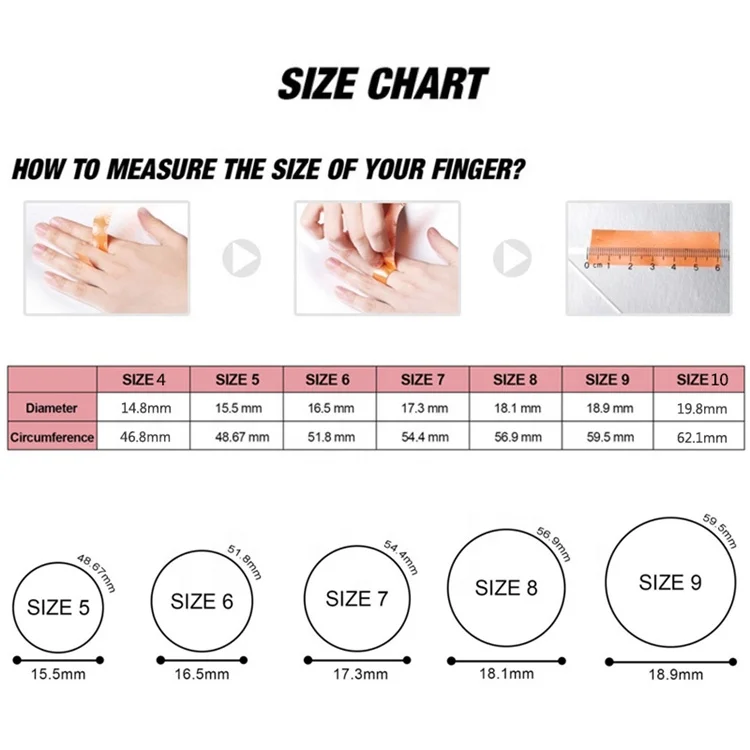 SIZE CHART

HOW TO MEASURE THE SIZE OF YOUR FINGER?

0 cm 1 2 3 4 5 6

| | SIZE 4 | SIZE 5 | SIZE 6 | SIZE 7 | SIZE 8 | SIZE 9 | SIZE 10 |
|---|---|---|---|---|---|---|---|
| Diameter | 14.8mm | 15.5 mm | 16.5 mm | 17.3 mm | 18.1 mm | 18.9 mm | 19.8mm |
| Circumference | 46.8mm | 48.67 mm | 51.8 mm | 54.4 mm | 56.9 mm | 59.5 mm | 62.1mm |

48.67mm
SIZE 5
15.5mm

51.8mm
SIZE 6
16.5mm

54.4mm
SIZE 7
17.3mm

56.9mm
SIZE 8
18.1mm

59.5mm
SIZE 9
18.9mm