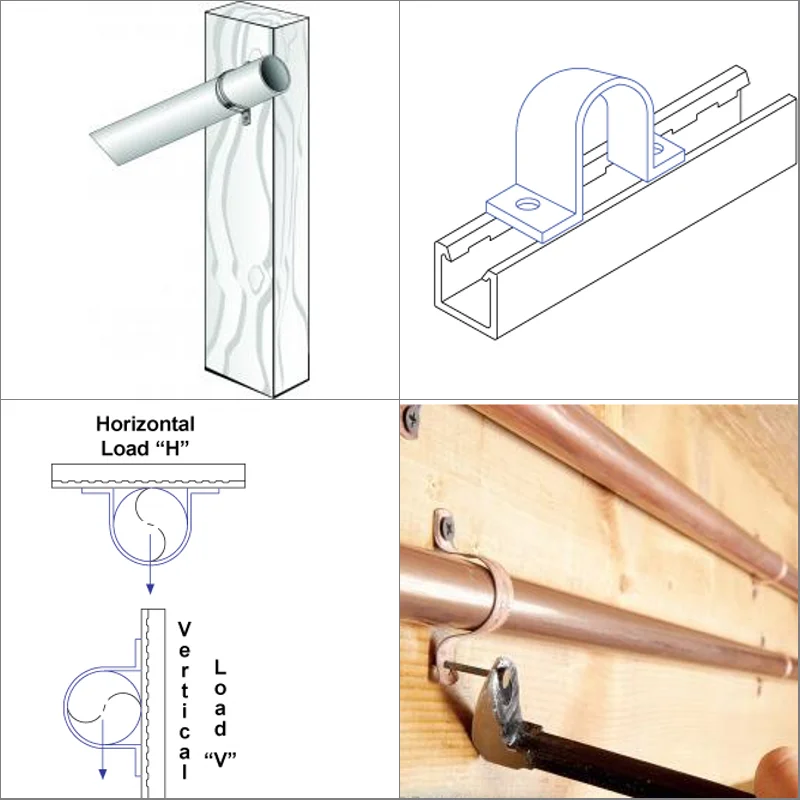 Horizontal
Load "H"

Vertical
Load
"V"