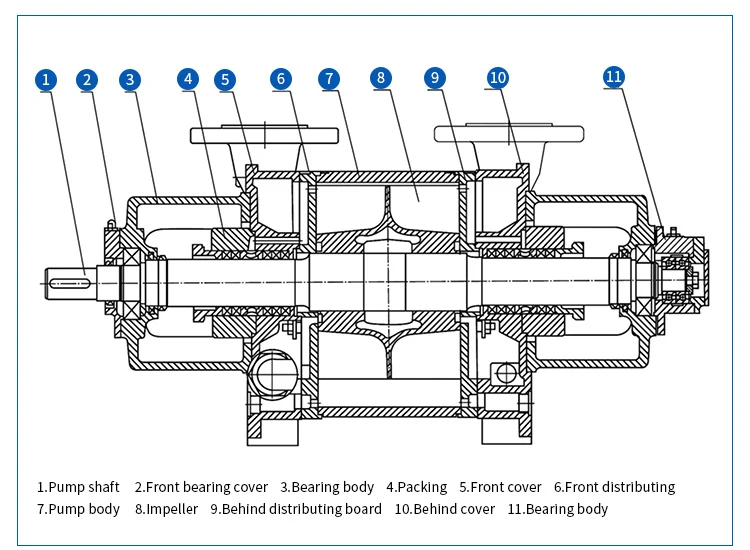 1 2 3 4 5 6 7 8 9 10 11

1.Pump shaft 2.Front bearing cover 3.Bearing body 4.Packing 5.Front cover 6.Front distributing
7.Pump body 8.Impeller 9.Behind distributing board 10.Behind cover 11.Bearing body