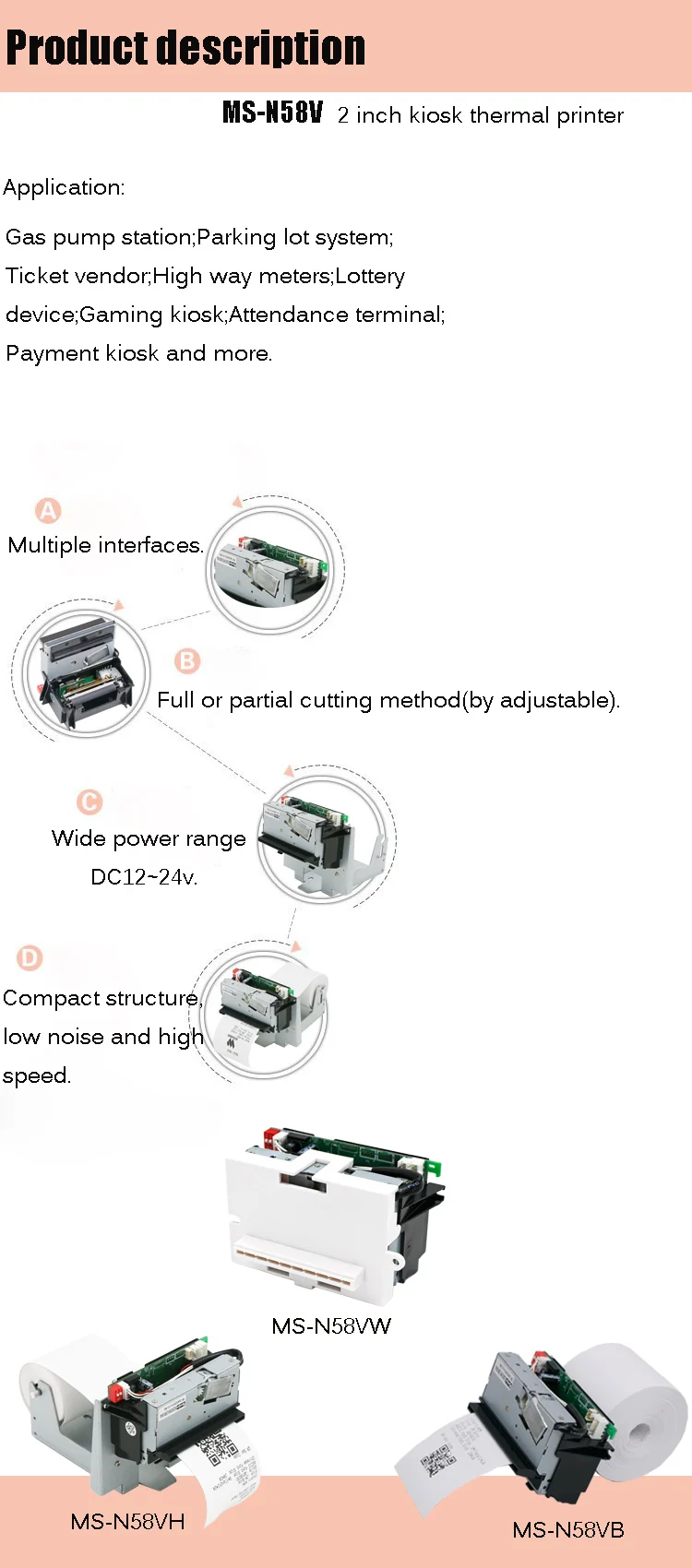 Product description

MS-N58V 2 inch kiosk thermal printer

Application:

Gas pump station;Parking lot system; Ticket vendor;High way meters;Lottery device;Gaming kiosk;Attendance terminal; Payment kiosk and more.

A

Multiple interfaces.

B

Full or partial cutting method(by adjustable).

C

Wide power range DC12~24v.

D

Compact structure, low noise and high speed.

MS-N58VW

MS-N58VH

MS-N58VB