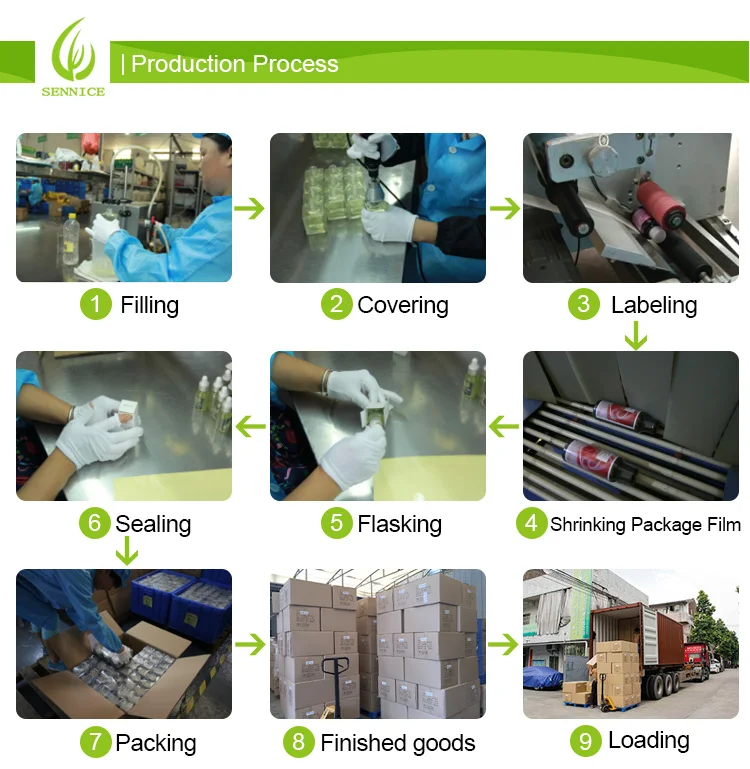 SENNICE

| Production Process

1 Filling

2 Covering

3 Labeling

6 Sealing

5 Flasking

4 Shrinking Package Film

7 Packing

8 Finished goods

9 Loading