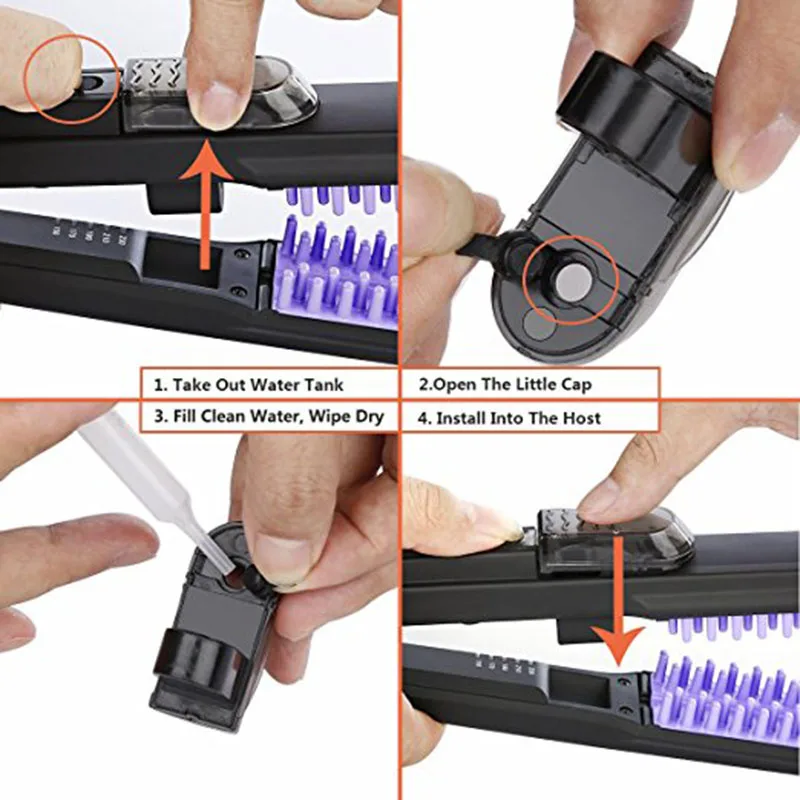 1. Take Out Water Tank

2.Open The Little Cap

3. Fill Clean Water, Wipe Dry

4. Install Into The Host