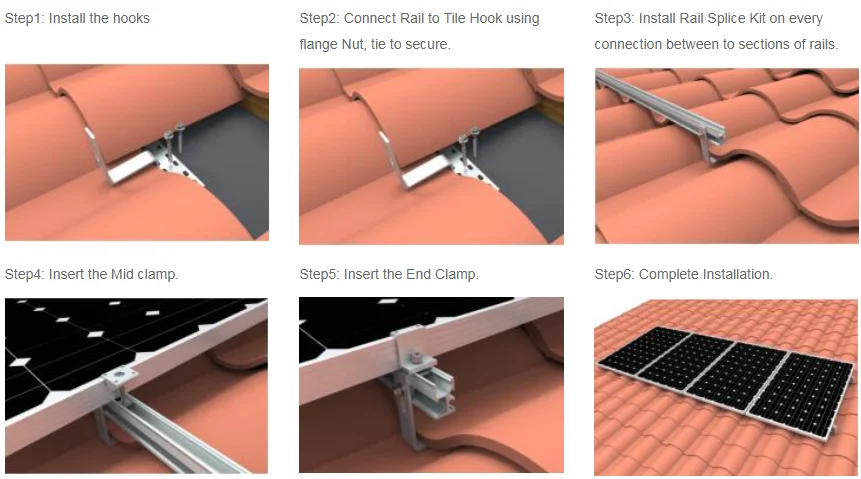 Step1: Install the hooks

Step2: Connect Rail to Tile Hook using flange Nut, tie to secure.

Step3: Install Rail Splice Kit on every connection between to sections of rails.

Step4: Insert the Mid clamp.

Step5: Insert the End Clamp.

Step6: Complete Installation.