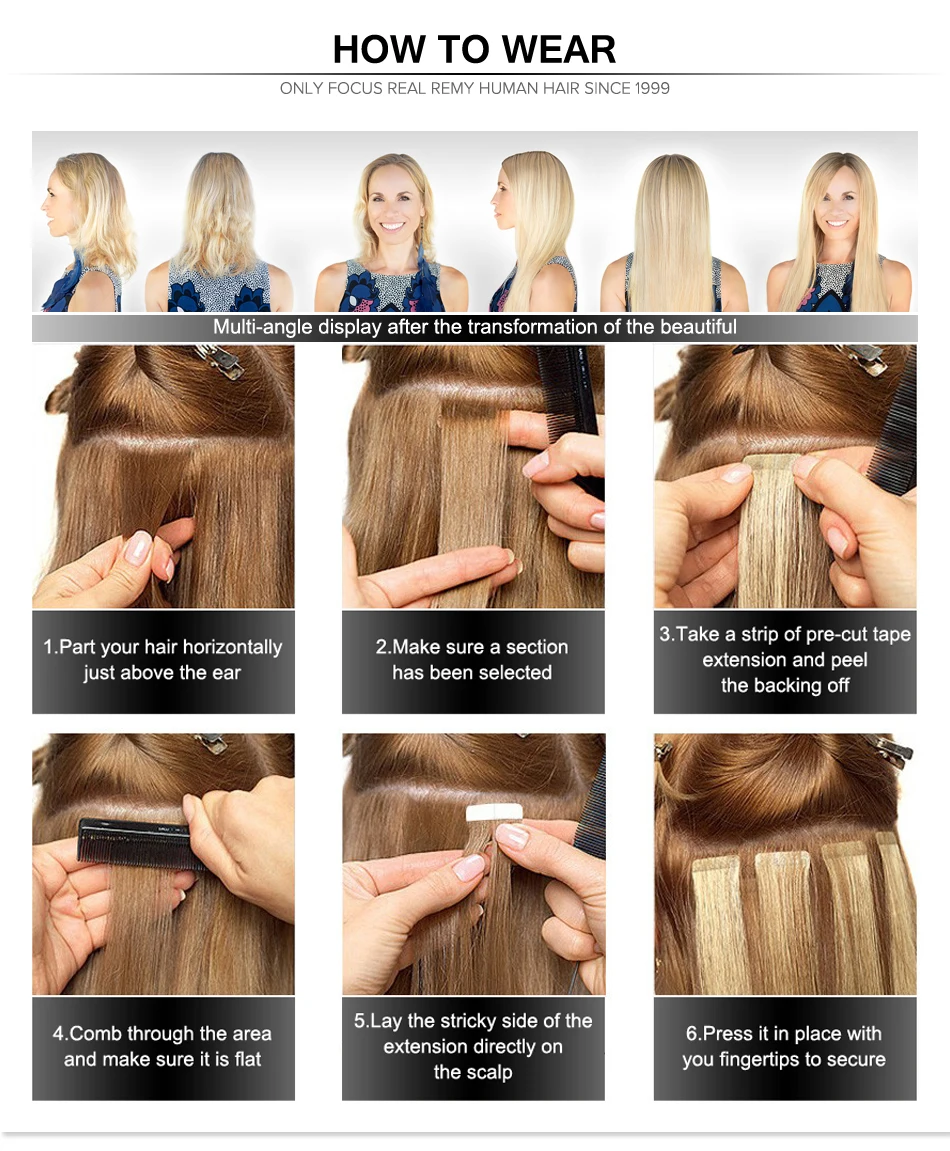 HOW TO WEAR

ONLY FOCUS REAL REMY HUMAN HAIR SINCE 1999

Multi-angle display after the transformation of the beautiful

1.Part your hair horizontally just above the ear

2.Make sure a section has been selected

3.Take a strip of pre-cut tape extension and peel the backing off

4.Comb through the area and make sure it is flat

5.Lay the stricky side of the extension directly on the scalp

6.Press it in place with you fingertips to secure