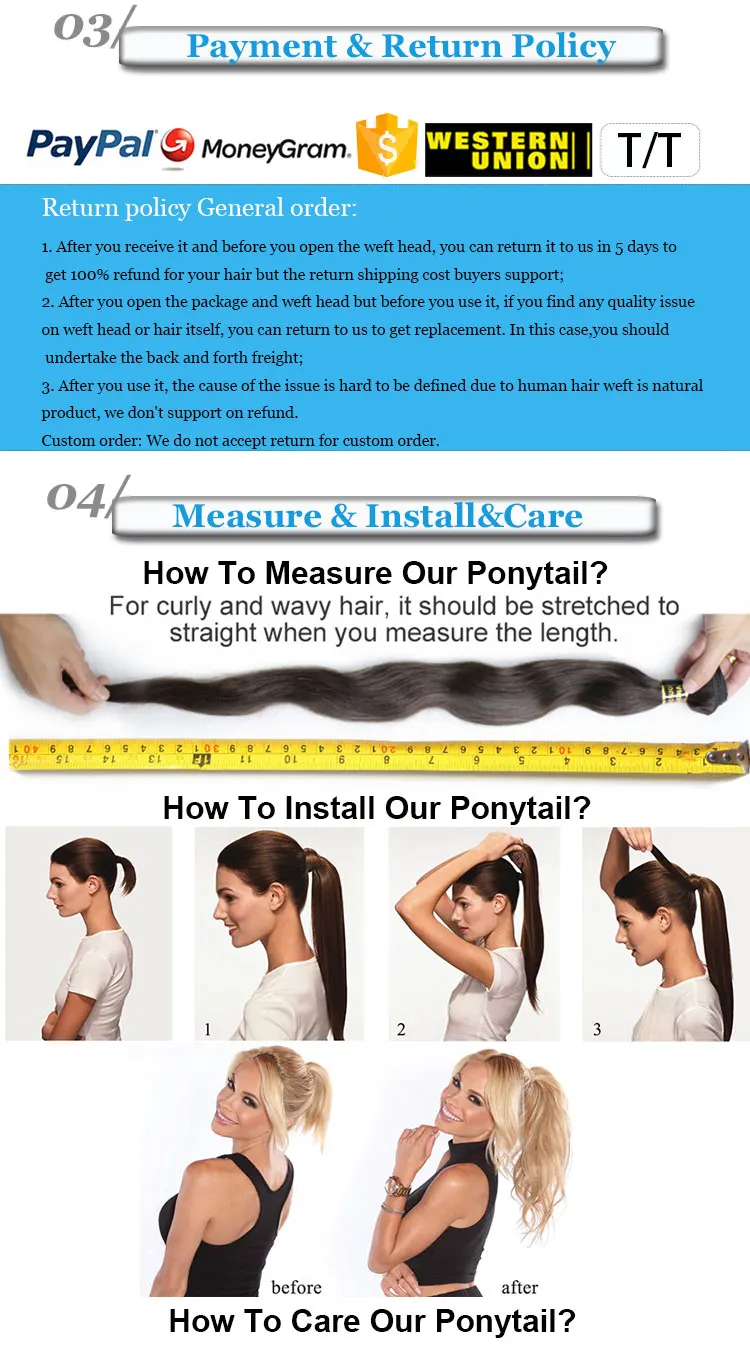 03/ Payment & Return Policy

PayPal MoneyGram. $ WESTERN UNION T/T

Return policy General order:

1. After you receive it and before you open the weft head, you can return it to us in 5 days to get 100% refund for your hair but the return shipping cost buyers support;
2. After you open the package and weft head but before you use it, if you find any quality issue on weft head or hair itself, you can return to us to get replacement. In this case,you should undertake the back and forth freight;
3. After you use it, the cause of the issue is hard to be defined due to human hair weft is natural product, we don't support on refund.
Custom order: We do not accept return for custom order.

04/ Measure & Install&Care

How To Measure Our Ponytail?
For curly and wavy hair, it should be stretched to straight when you measure the length.

How To Install Our Ponytail?

1 2 3

before after

How To Care Our Ponytail?