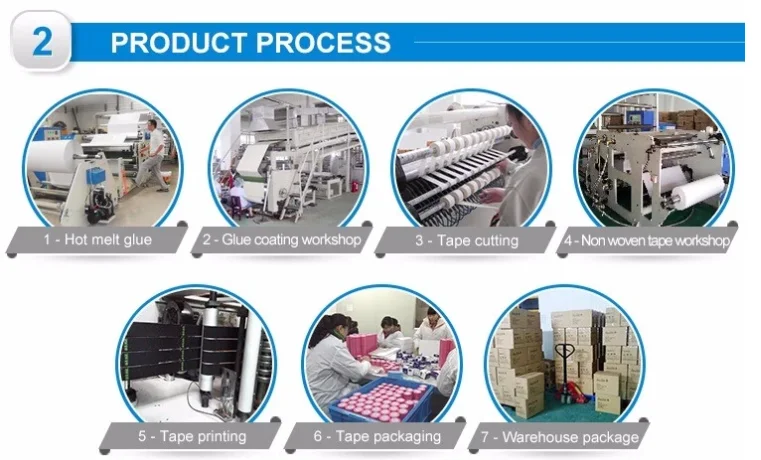 2 PRODUCT PROCESS

1 - Hot melt glue

2 - Glue coating workshop

3 - Tape cutting

4 - Non woven tape workshop

5 - Tape printing

6 - Tape packaging

7 - Warehouse package