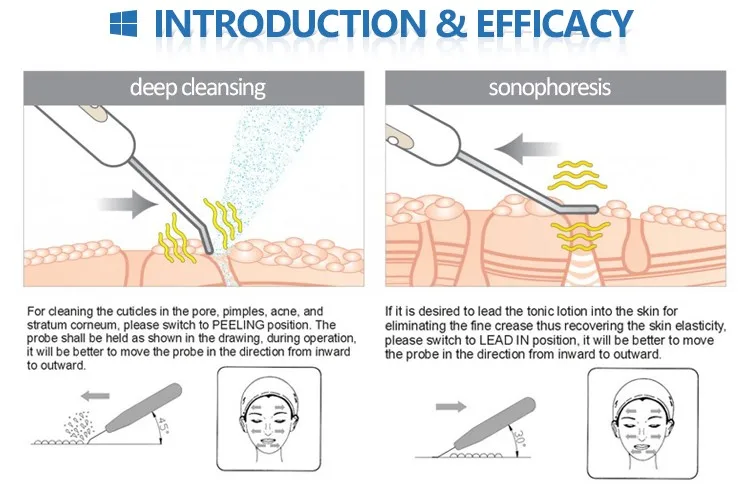 INTRODUCTION & EFFICACY

deep cleansing

For cleaning the cuticles in the pore, pimples, acne, and stratum corneum, please switch to PEELING position. The probe shall be held as shown in the drawing, during operation, it will be better to move the probe in the direction from inward to outward.

45°

sonophoresis

If it is desired to lead the tonic lotion into the skin for eliminating the fine crease thus recovering the skin elasticity, please switch to LEAD IN position, it will be better to move the probe in the direction from inward to outward.

30°