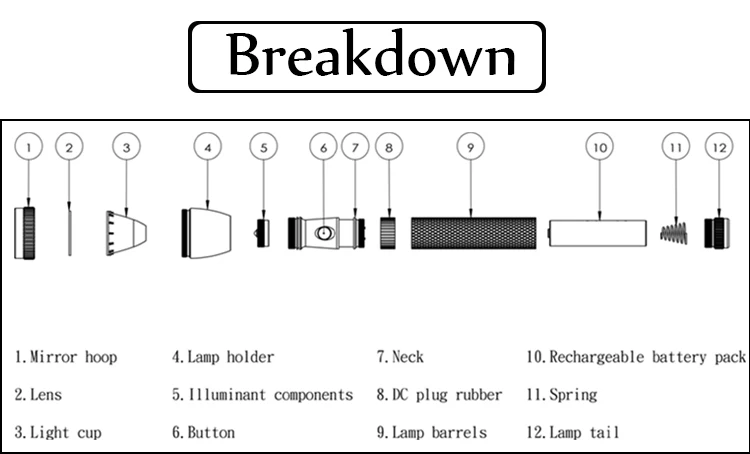 Breakdown

1 2 3 4 5 6 7 8 9 10 11 12

1. Mirror hoop
2. Lens
3. Light cup

4. Lamp holder
5. Illuminant components
6. Button

7. Neck
8. DC plug rubber
9. Lamp barrels

10. Rechargeable battery pack
11. Spring
12. Lamp tail