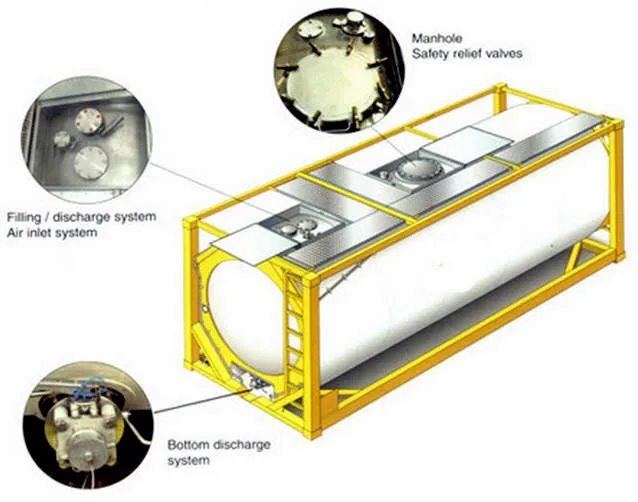 Manhole
Safety relief valves

Filling / discharge system
Air inlet system

Bottom discharge system