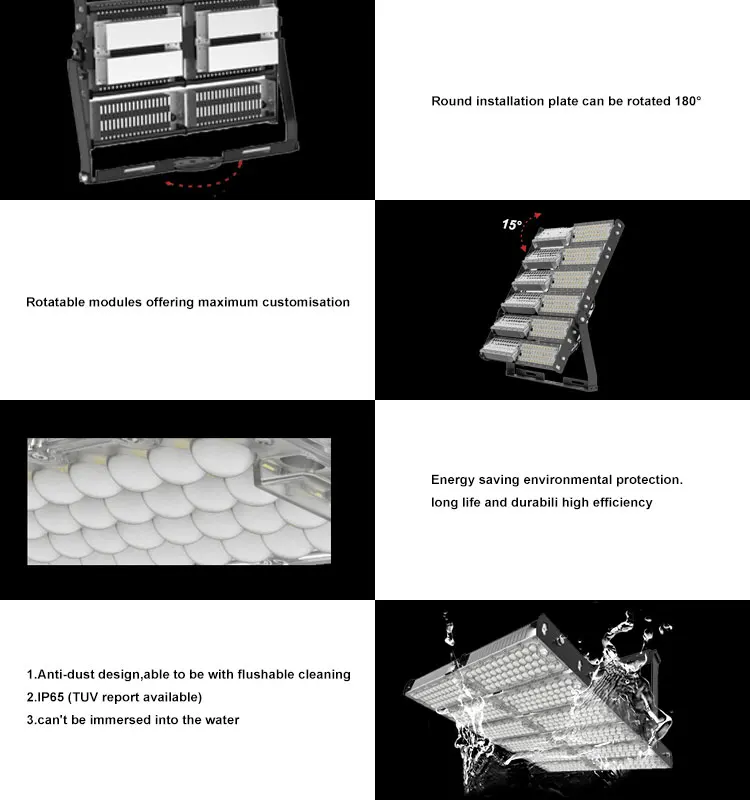 Round installation plate can be rotated 180°

15°

Rotatable modules offering maximum customisation

Energy saving environmental protection.
long life and durabili high efficiency

1.Anti-dust design,able to be with flushable cleaning
2.IP65 (TUV report available)
3.can't be immersed into the water