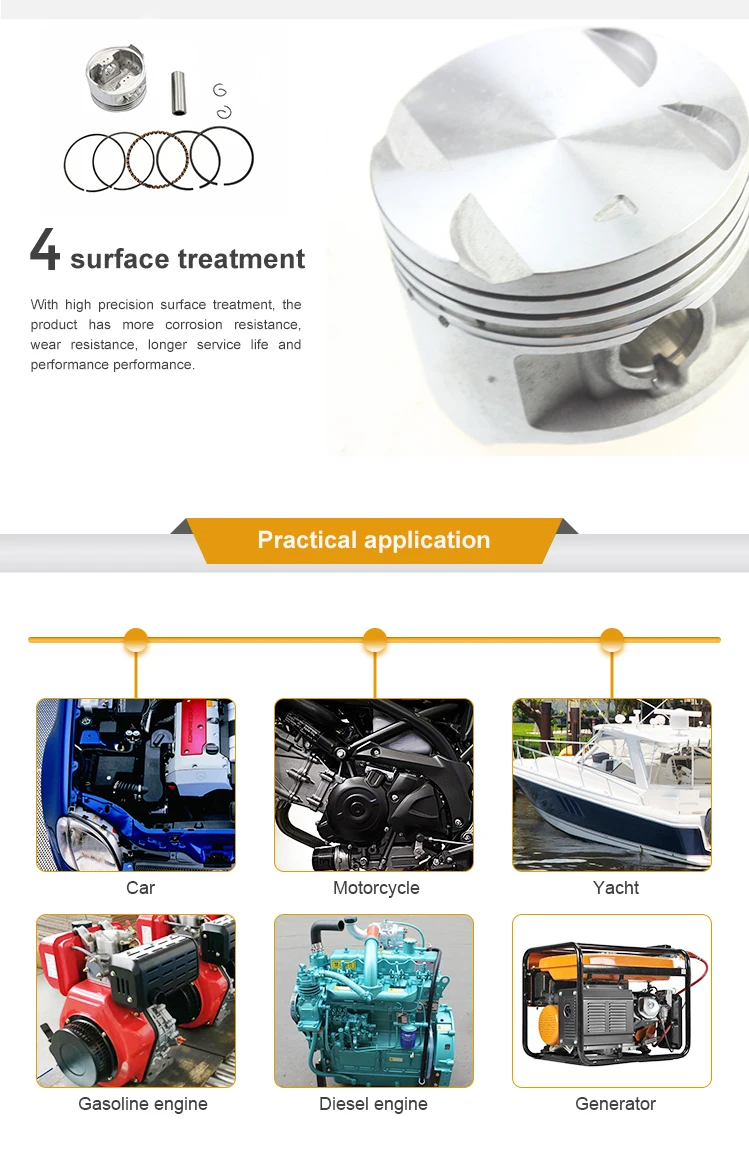 4 surface treatment

With high precision surface treatment, the product has more corrosion resistance, wear resistance, longer service life and performance performance.

Practical application

Car

Motorcycle

Yacht

Gasoline engine

Diesel engine

Generator