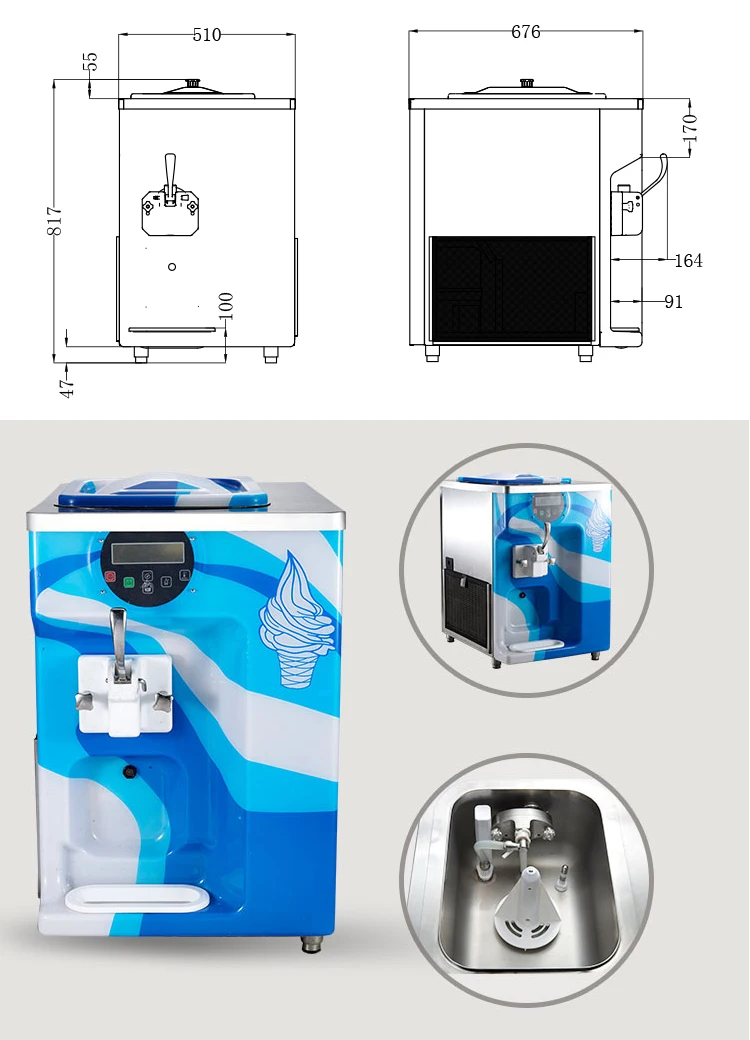 510
55
817
100
47
676
170
164
91