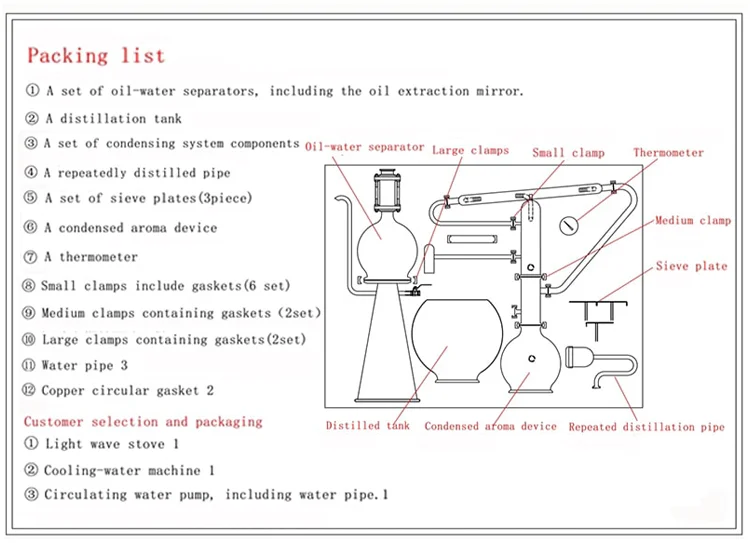 Packing list

① A set of oil-water separators, including the oil extraction mirror.

② A distillation tank

③ A set of condensing system components

④ A repeatedly distilled pipe

⑤ A set of sieve plates(3piece)

⑥ A condensed aroma device

⑦ A thermometer

⑧ Small clamps include gaskets(6 set)

⑨ Medium clamps containing gaskets (2set)

⑩ Large clamps containing gaskets(2set)

⑪ Water pipe 3

⑫ Copper circular gasket 2

Customer selection and packaging

① Light wave stove 1

② Cooling-water machine 1

③ Circulating water pump, including water pipe.1

Oil-water separator
Large clamps
Small clamp
Thermometer
Medium clamp
Sieve plate
Distilled tank
Condensed aroma device
Repeated distillation pipe