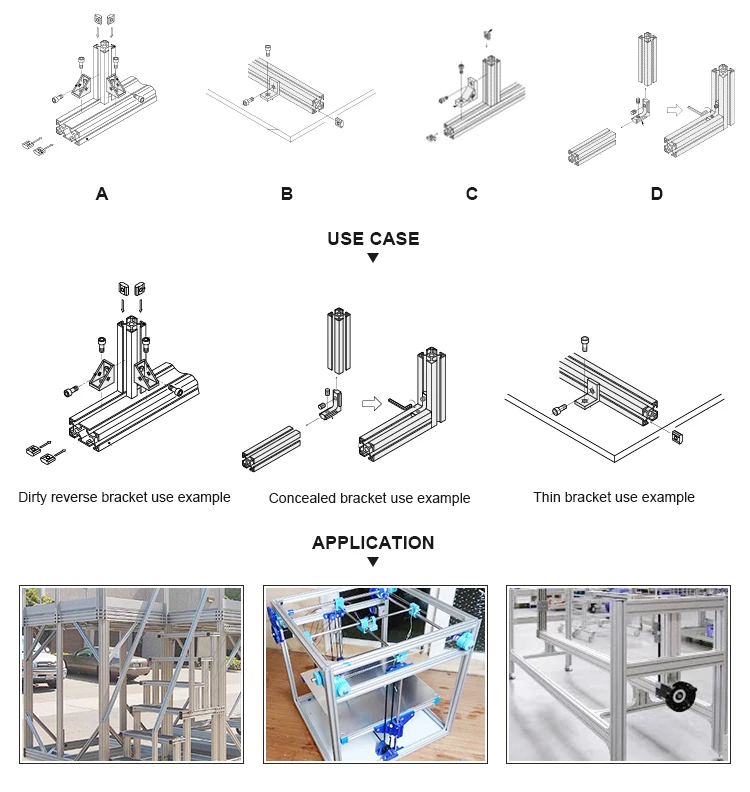 A

B

C

D

USE CASE

Dirty reverse bracket use example

Concealed bracket use example

Thin bracket use example

APPLICATION