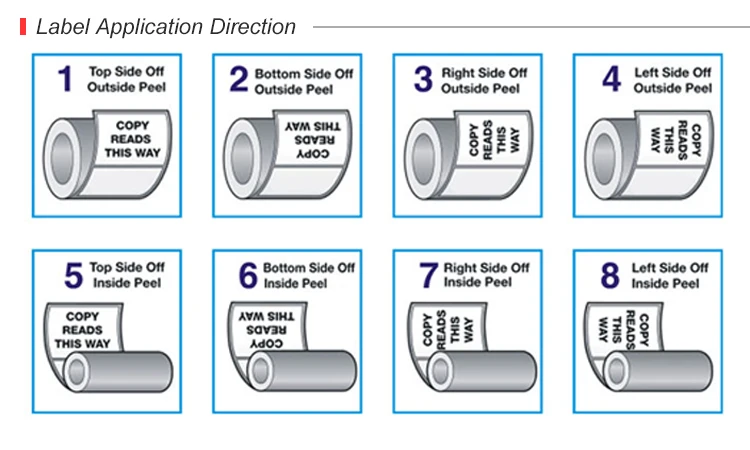 Label Application Direction

1 Top Side Off Outside Peel
COPY READS THIS WAY

2 Bottom Side Off Outside Peel
COPY READS THIS WAY

3 Right Side Off Outside Peel
COPY READS THIS WAY

4 Left Side Off Outside Peel
COPY READS THIS WAY

5 Top Side Off Inside Peel
COPY READS THIS WAY

6 Bottom Side Off Inside Peel
COPY READS THIS WAY

7 Right Side Off Inside Peel
COPY READS THIS WAY

8 Left Side Off Inside Peel
COPY READS THIS WAY