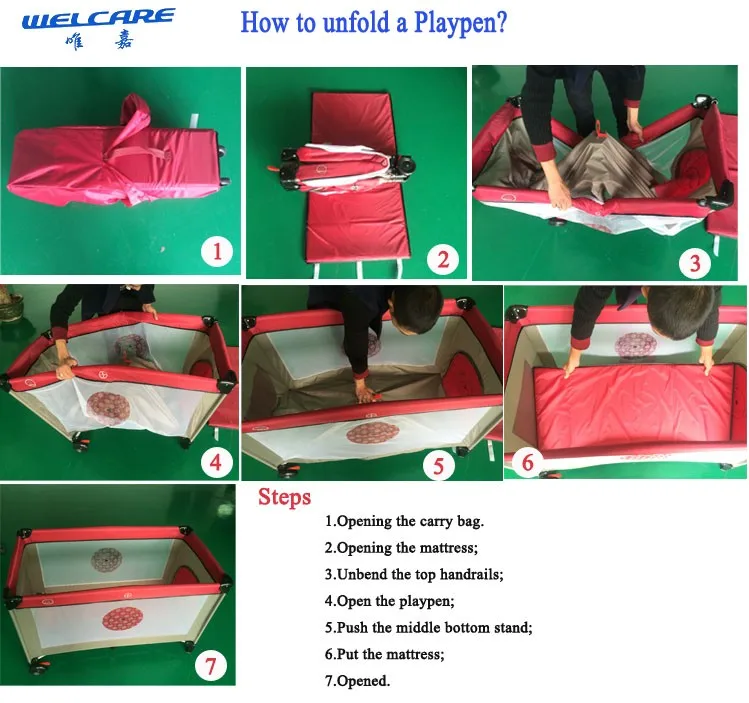 WELCARE
唯嘉

How to unfold a Playpen?

1

2

3

4

5

6

7

Steps

1.Opening the carry bag.

2.Opening the mattress;

3.Unbend the top handrails;

4.Open the playpen;

5.Push the middle bottom stand;

6.Put the mattress;

7.Opened.