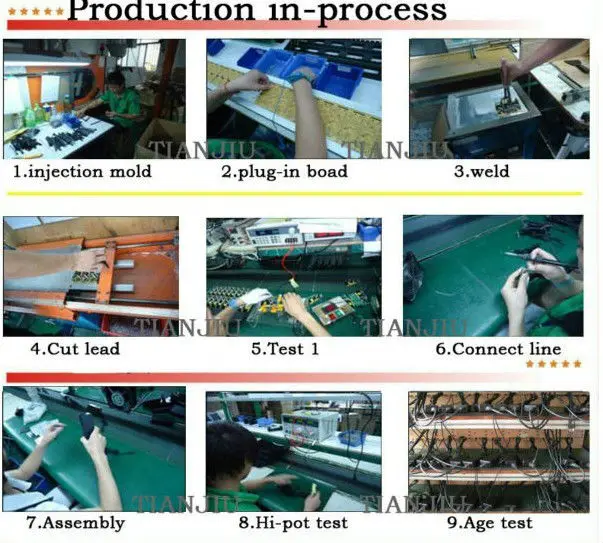 Production in-process

TIANJIU TIANJIU

1.injection mold

2.plug-in boad

3.weld

TIANJIU TIANJIU

4.Cut lead

5.Test 1

6.Connect line

TIANJIU TIANJIU

7.Assembly

8.Hi-pot test

9.Age test