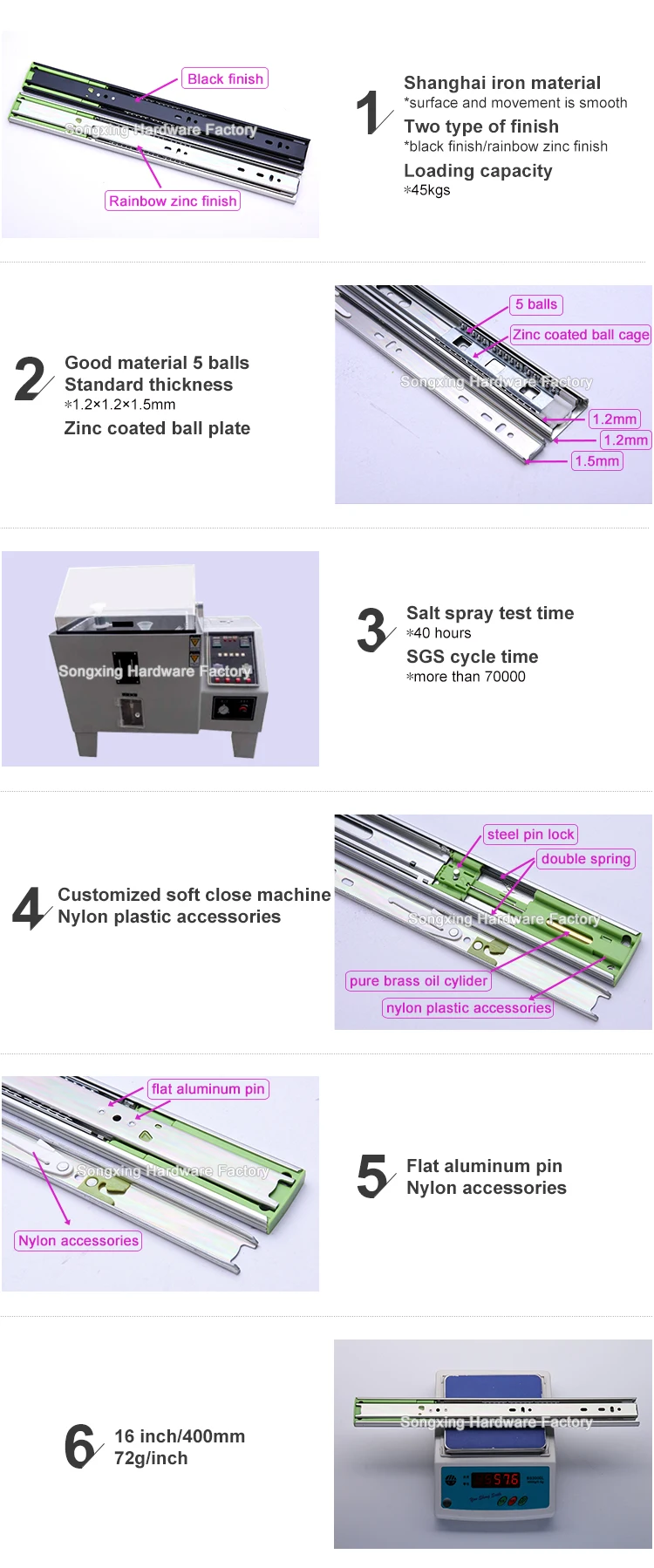 Black finish
Songxing Hardware Factory
Rainbow zinc finish

1

Shanghai iron material
*surface and movement is smooth
Two type of finish
*black finish/rainbow zinc finish
Loading capacity
*45kgs

2

Good material 5 balls
Standard thickness
*1.2×1.2×1.5mm
Zinc coated ball plate

5 balls
Zinc coated ball cage
Songxing Hardware Factory
1.2mm
1.2mm
1.5mm

Songxing Hardware Factory

3

Salt spray test time
*40 hours
SGS cycle time
*more than 70000

4

Customized soft close machine
Nylon plastic accessories

steel pin lock
double spring
Songxing Hardware Factory
pure brass oil cylider
nylon plastic accessories

flat aluminum pin
Songxing Hardware Factory
Nylon accessories

5

Flat aluminum pin
Nylon accessories

6

16 inch/400mm
72g/inch

Songxing Hardware Factory
576