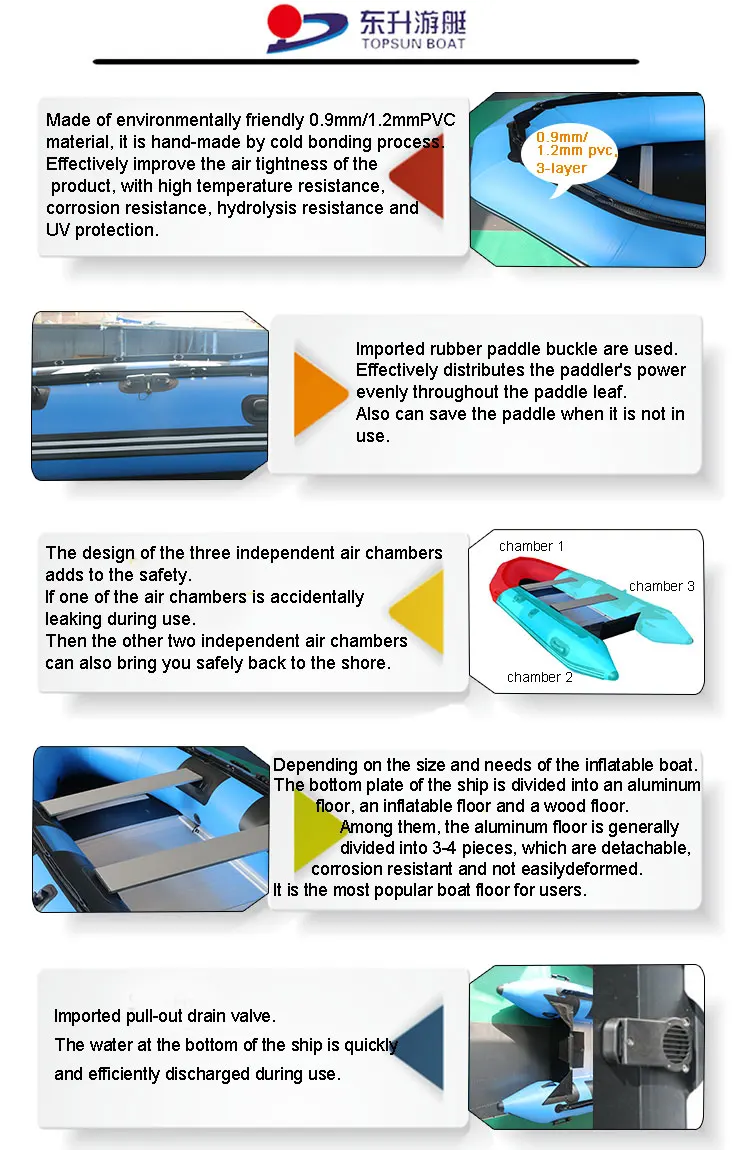 东升游艇
TOPSUN BOAT

Made of environmentally friendly 0.9mm/1.2mmPVC material, it is hand-made by cold bonding process. Effectively improve the air tightness of the product, with high temperature resistance, corrosion resistance, hydrolysis resistance and UV protection.

0.9mm/ 1.2mm pvc, 3-layer

Imported rubber paddle buckle are used. Effectively distributes the paddler's power evenly throughout the paddle leaf.
Also can save the paddle when it is not in use.

The design of the three independent air chambers adds to the safety.
If one of the air chambers is accidentally leaking during use.
Then the other two independent air chambers can also bring you safely back to the shore.

chamber 1
chamber 3
chamber 2

Depending on the size and needs of the inflatable boat. The bottom plate of the ship is divided into an aluminum floor, an inflatable floor and a wood floor.
Among them, the aluminum floor is generally divided into 3-4 pieces, which are detachable, corrosion resistant and not easilydeformed.
It is the most popular boat floor for users.

Imported pull-out drain valve.
The water at the bottom of the ship is quickly and efficiently discharged during use.