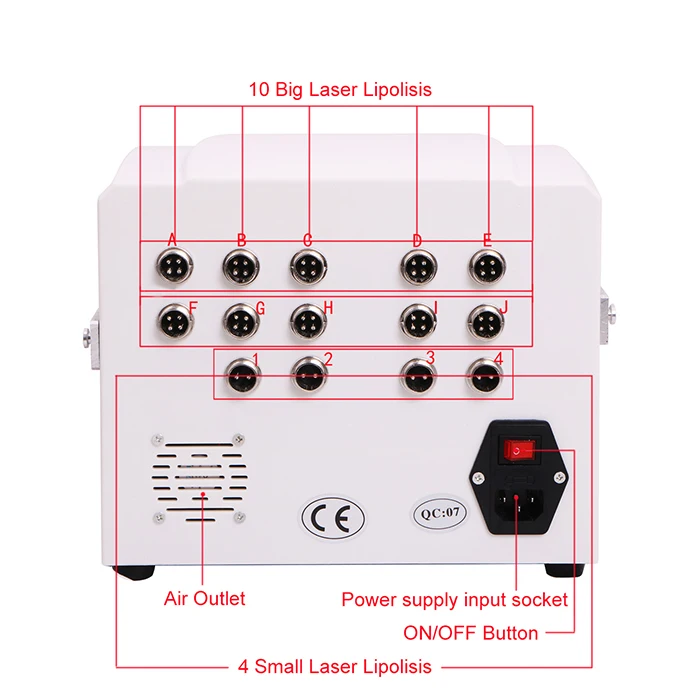 10 Big Laser Lipolisis

A B C D E

F G H I J

1 2 3 4

CE

QC:07

Air Outlet

Power supply input socket

ON/OFF Button

4 Small Laser Lipolisis