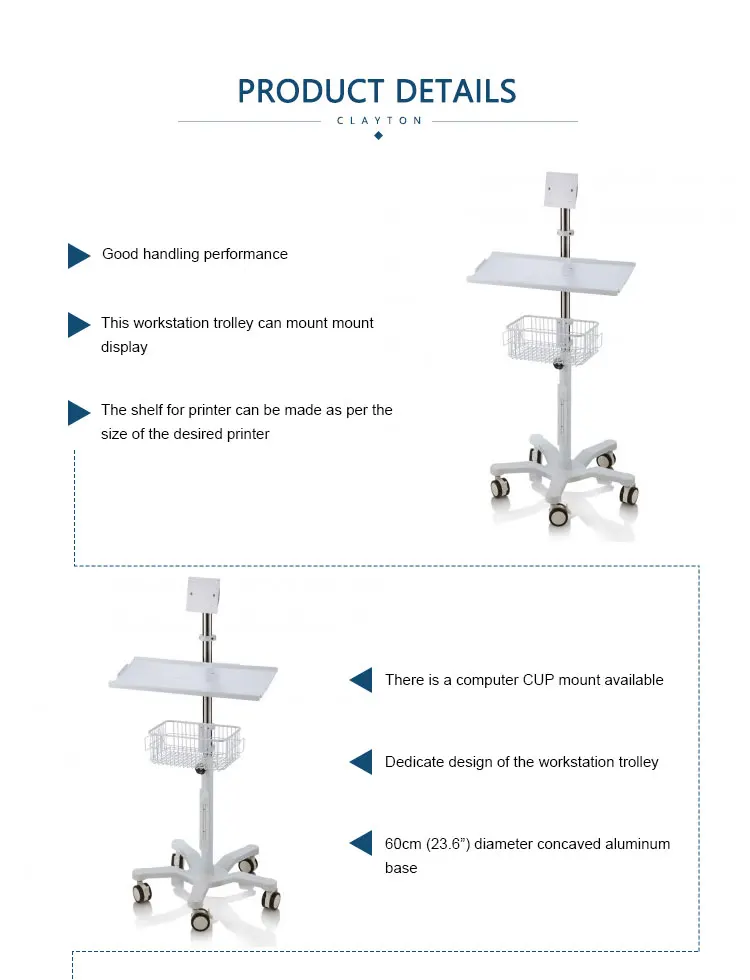 PRODUCT DETAILS

CLAYTON

Good handling performance

This workstation trolley can mount mount display

The shelf for printer can be made as per the size of the desired printer

There is a computer CUP mount available

Dedicate design of the workstation trolley

60cm (23.6") diameter concaved aluminum base