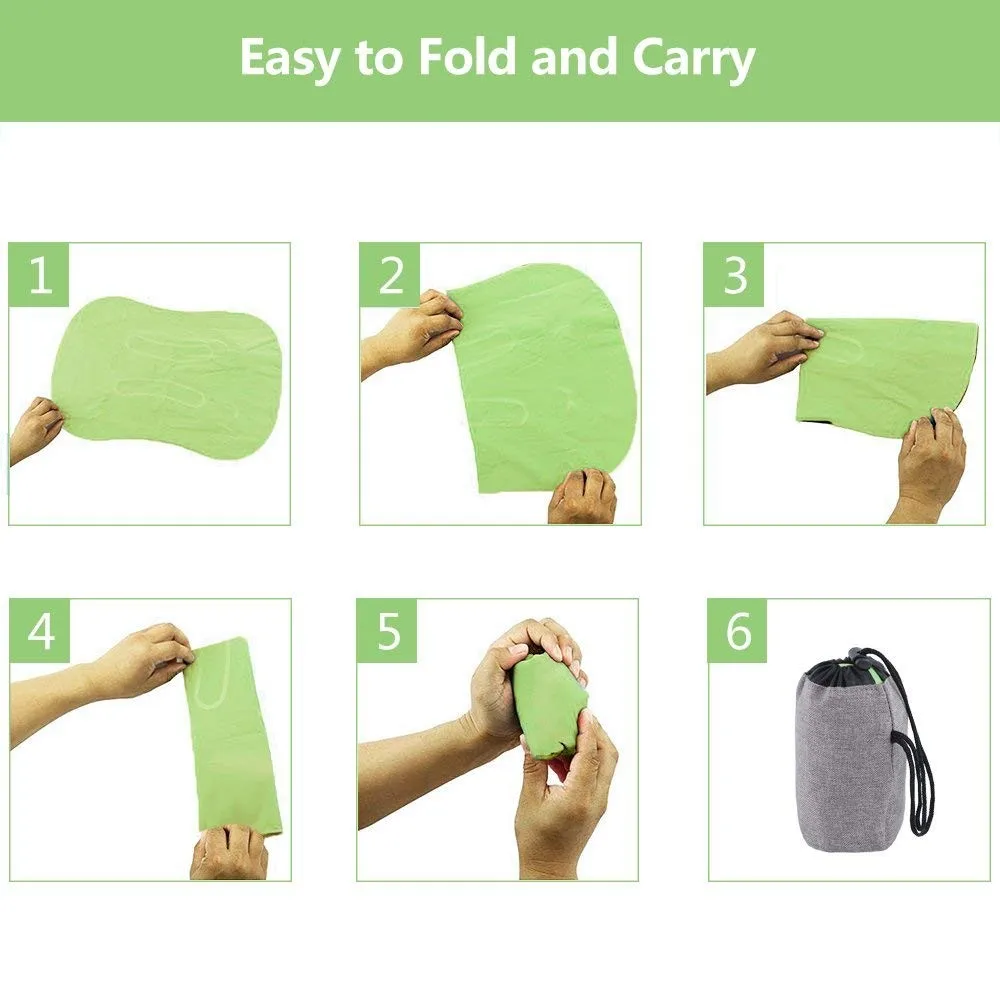 Easy to Fold and Carry

1

2

3

4

5

6