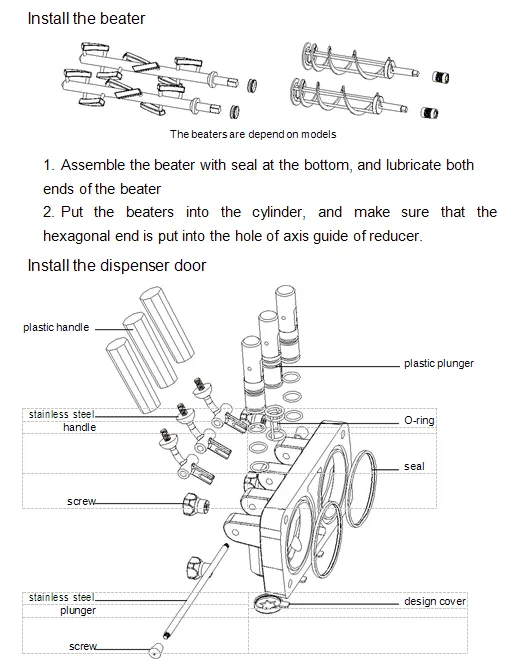 Install the beater

The beaters are depend on models

1. Assemble the beater with seal at the bottom, and lubricate both ends of the beater
2. Put the beaters into the cylinder, and make sure that the hexagonal end is put into the hole of axis guide of reducer.

Install the dispenser door

plastic handle

plastic plunger

stainless steel handle

O-ring

seal

screw

stainless steel plunger

design cover

screw