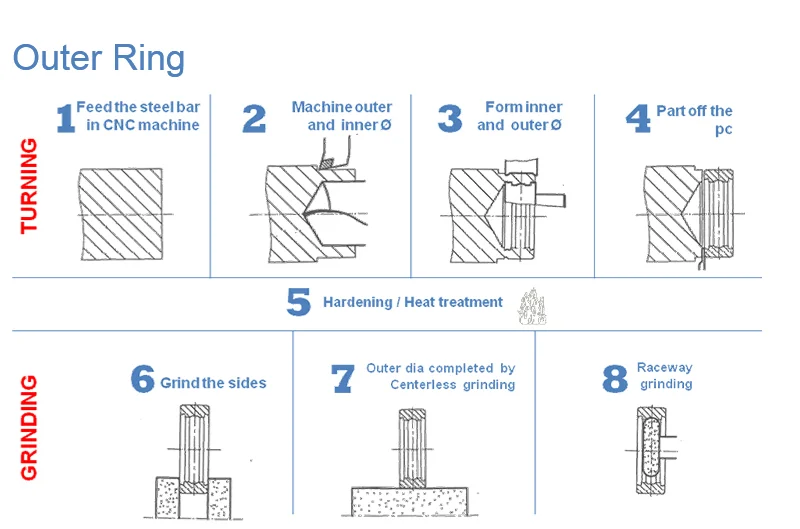 Outer Ring

TURNING

1 Feed the steel bar in CNC machine

2 Machine outer and inner Ø

3 Form inner and outer Ø

4 Part off the pc

5 Hardening / Heat treatment

GRINDING

6 Grind the sides

7 Outer dia completed by Centerless grinding

8 Raceway grinding