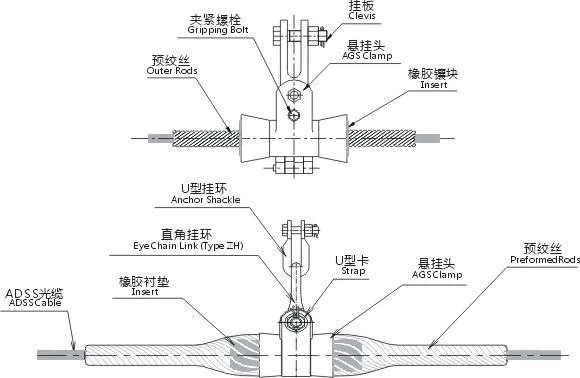 挂板
Clevis
夹紧螺栓
Gripping Bolt
悬挂头
AGS Clamp
预绞丝
Outer Rods
橡胶镶块
Insert

U型挂环
Anchor Shackle
直角挂环
EyeChain Link (Type ZH)
U型卡
Strap
悬挂头
AGSClamp
预绞丝
PreformedRods
橡胶衬垫
Insert
ADSS光缆
ADSSCable