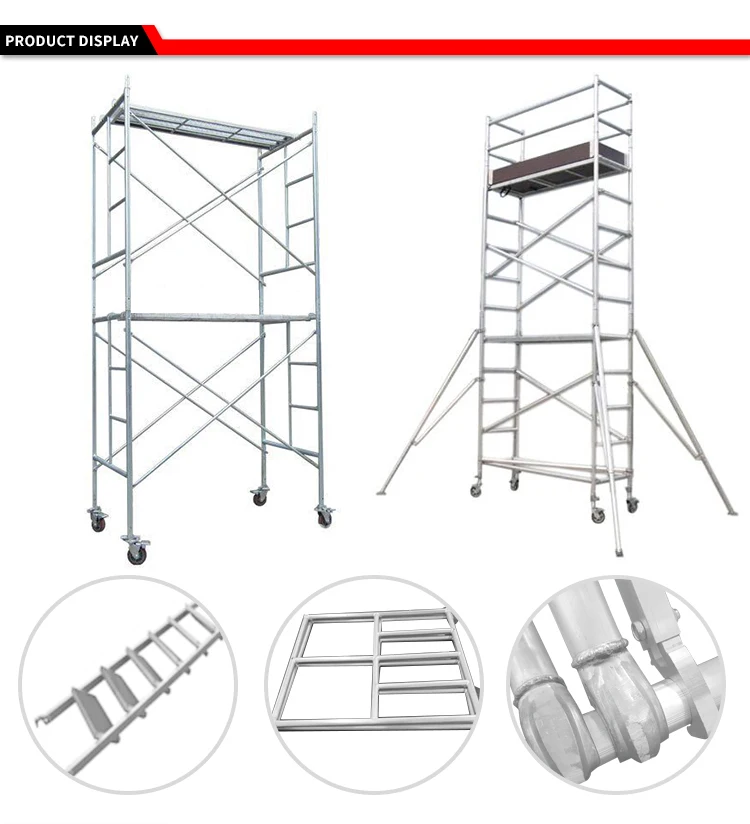 PRODUCT DISPLAY