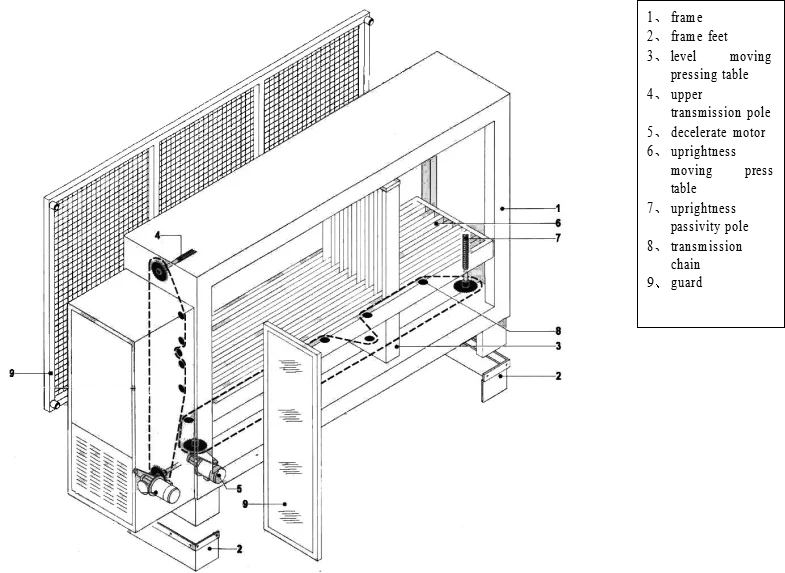 4
1
6
7
8
3
2
9
5
9
2

1、frame
2、frame feet
3、level moving pressing table
4、upper transmission pole
5、decelerate motor
6、uprightness moving press table
7、uprightness passivity pole
8、transmission chain
9、guard