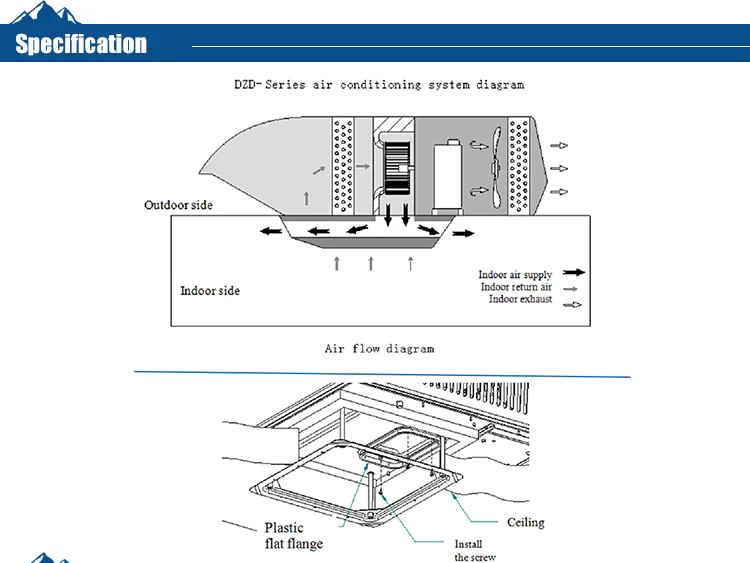 Specification

DZD-Series air conditioning system diagram

Outdoor side

Indoor side

Indoor air supply
Indoor return air
Indoor exhaust

Air flow diagram

Plastic flat flange

Ceiling

Install the screw