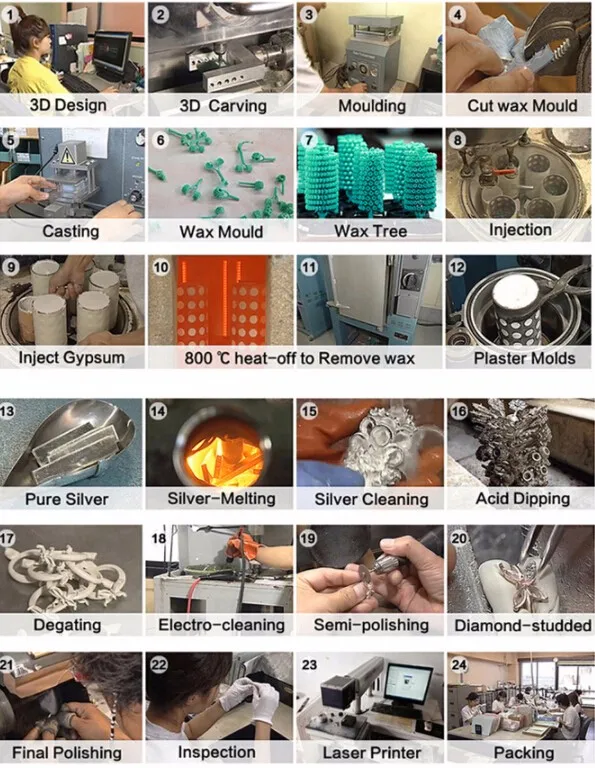 1 3D Design
2 3D Carving
3 Moulding
4 Cut wax Mould
5 Casting
6 Wax Mould
7 Wax Tree
8 Injection
9 Inject Gypsum
10 800 ℃ heat-off to Remove wax
11
12 Plaster Molds
13 Pure Silver
14 Silver-Melting
15 Silver Cleaning
16 Acid Dipping
17 Degating
18 Electro-cleaning
19 Semi-polishing
20 Diamond-studded
21 Final Polishing
22 Inspection
23 Laser Printer
24 Packing