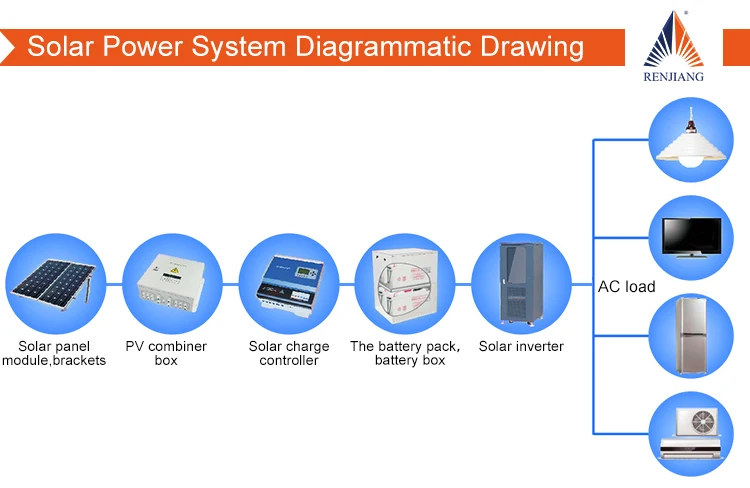 Solar Power System Diagrammatic Drawing

RENJIANG

Solar panel module,brackets

PV combiner box

Solar charge controller

The battery pack, battery box

Solar inverter

AC load