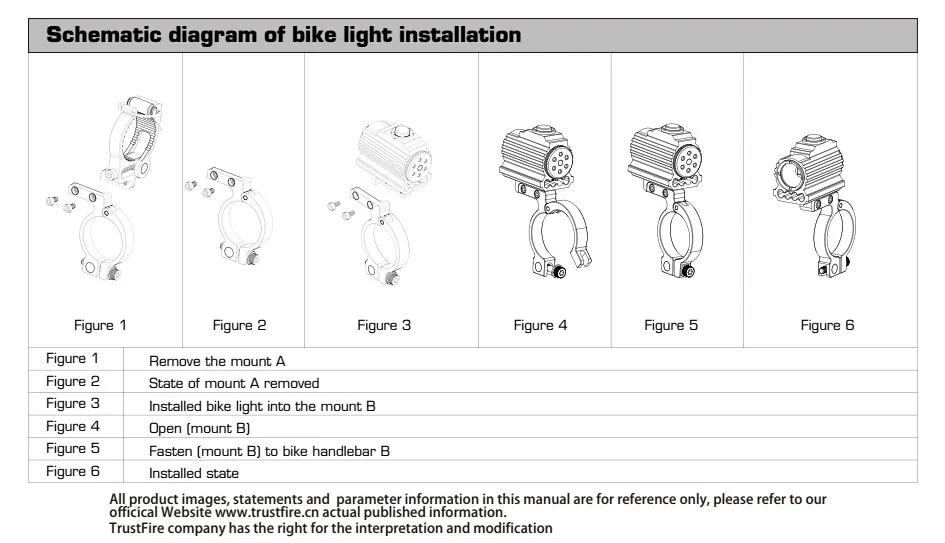 Schematic diagram of bike light installation

Figure 1

Figure 2

Figure 3

Figure 4

Figure 5

Figure 6

| Figure 1 | Remove the mount A |
|---|---|
| Figure 2 | State of mount A removed |
| Figure 3 | Installed bike light into the mount B |
| Figure 4 | Open (mount B) |
| Figure 5 | Fasten (mount B) to bike handlebar B |
| Figure 6 | Installed state |

All product images, statements and parameter information in this manual are for reference only, please refer to our official Website www.trustfire.cn actual published information.
TrustFire company has the right for the interpretation and modification