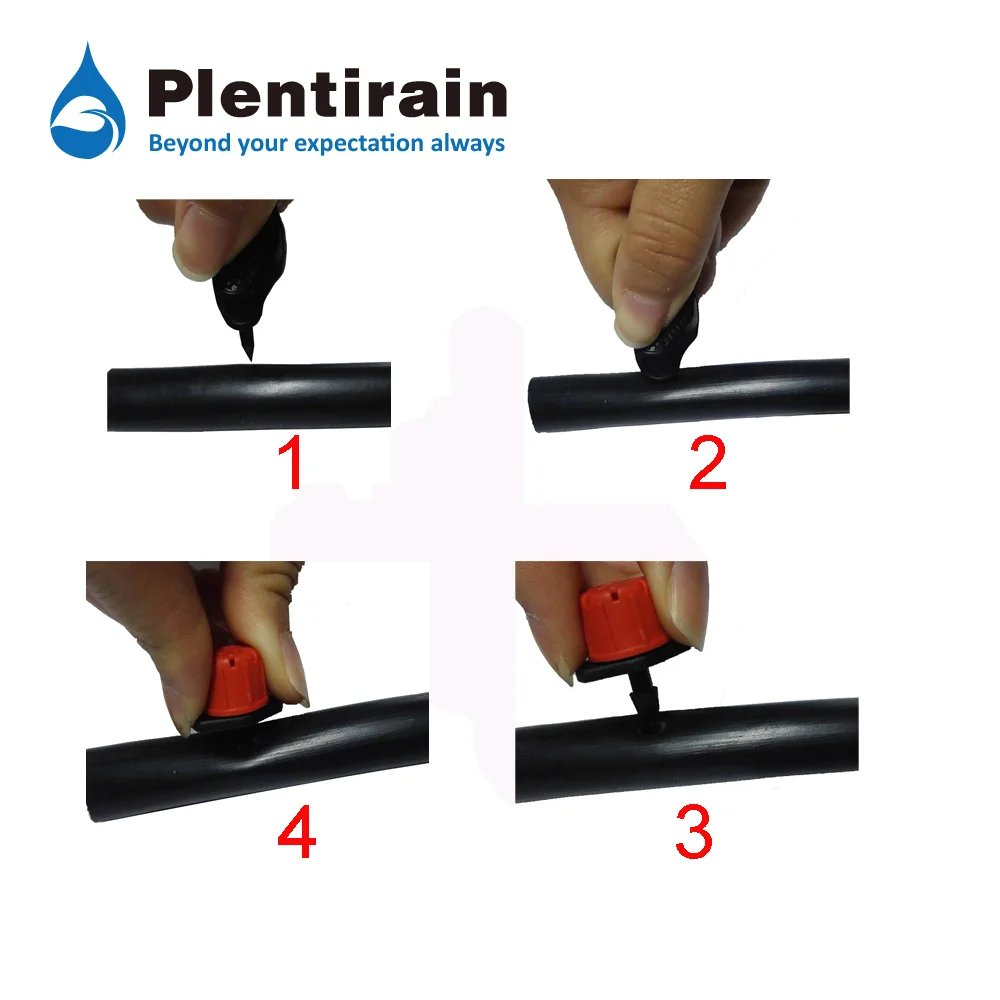 Plentirain
Beyond your expectation always

1

2

4

3