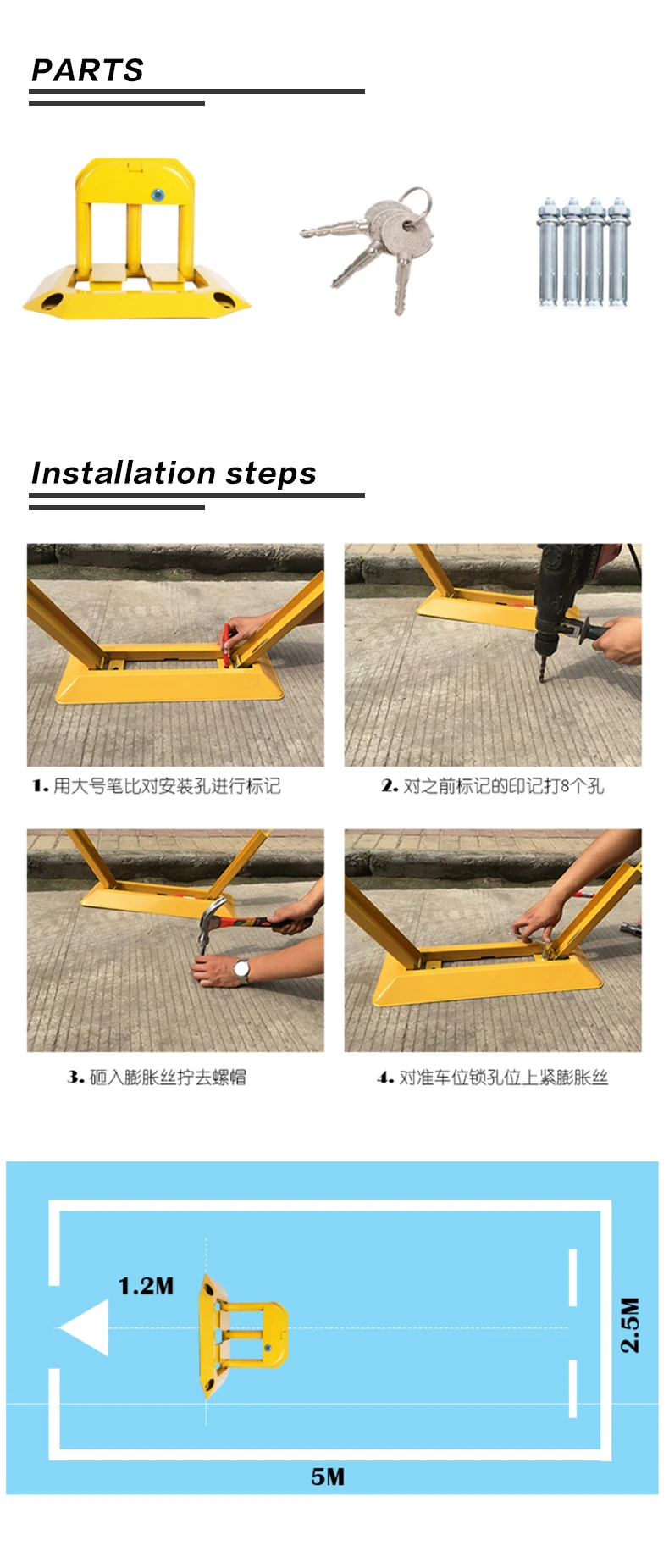 PARTS

Installation steps

1. 用大号笔比对安装孔进行标记

2. 对之前标记的印记打8个孔

3. 砸入膨胀丝拧去螺帽

4. 对准车位锁孔位上紧膨胀丝

1.2M

2.5M

5M