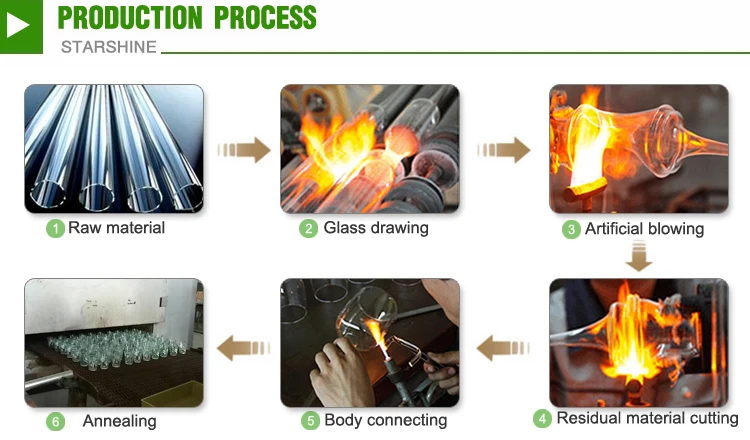 PRODUCTION PROCESS
STARSHINE

1 Raw material

2 Glass drawing

3 Artificial blowing

4 Residual material cutting

5 Body connecting

6 Annealing