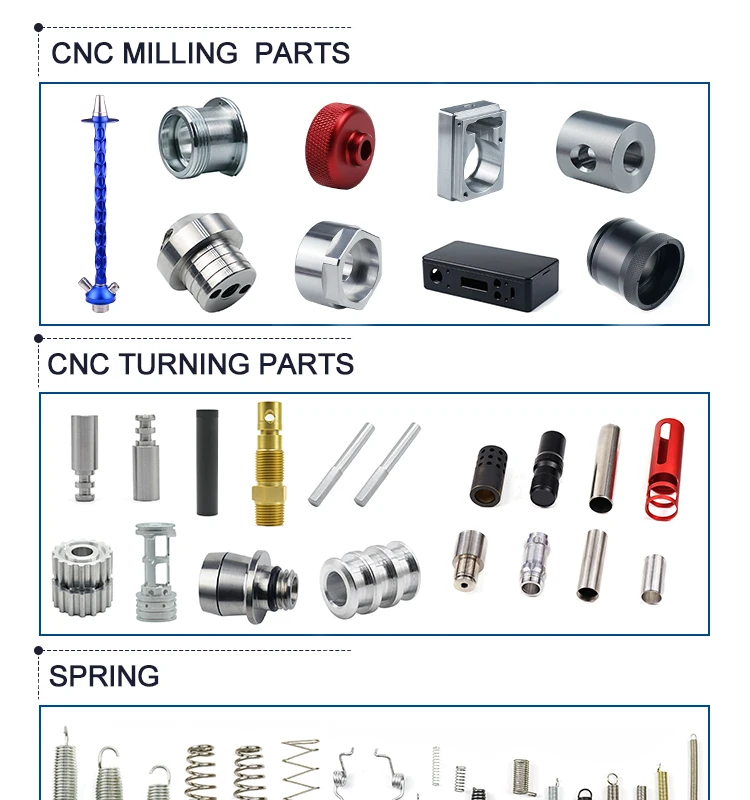 CNC MILLING PARTS

CNC TURNING PARTS

SPRING