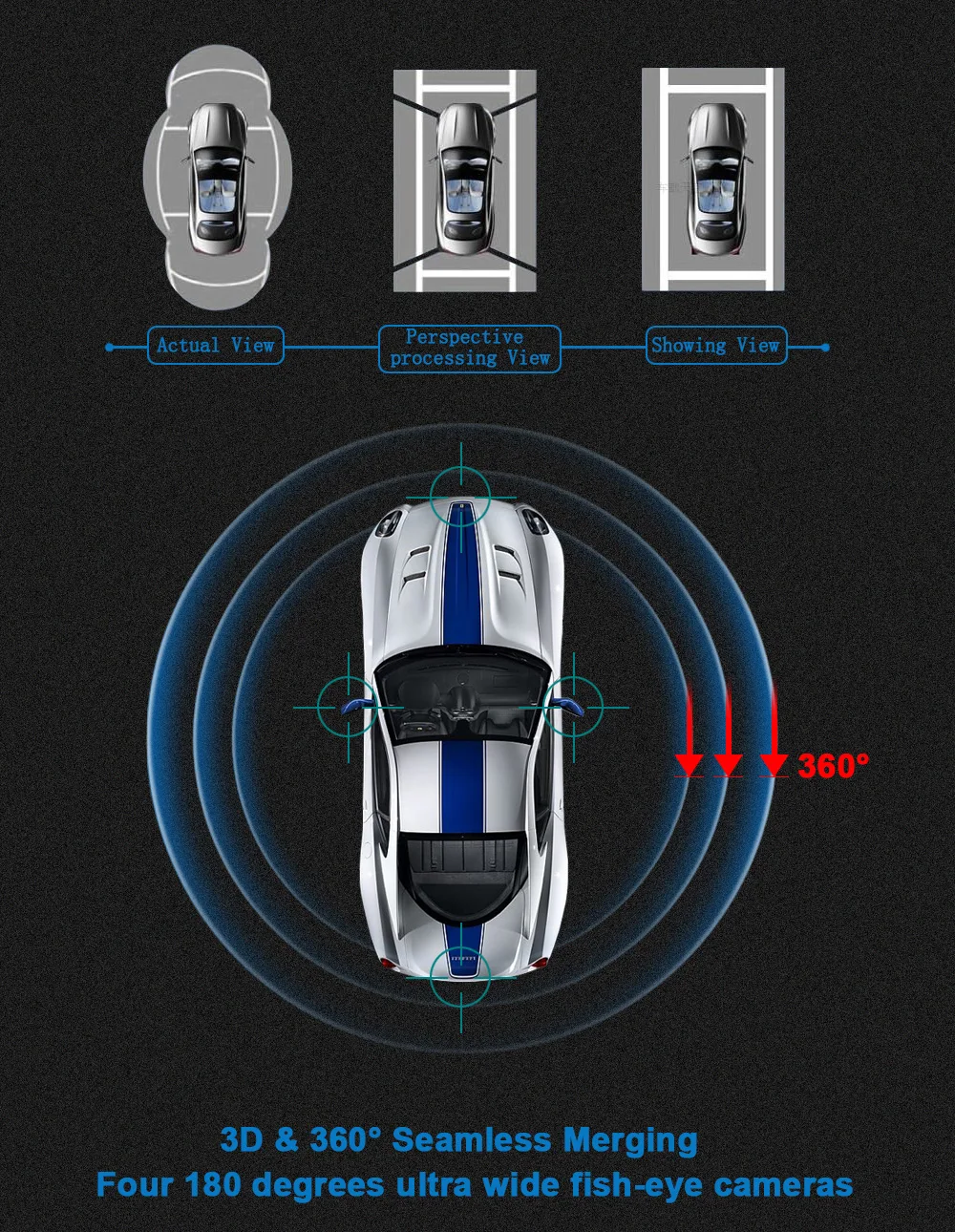 Actual View

Perspective processing View

Showing View

360°

3D & 360° Seamless Merging
Four 180 degrees ultra wide fish-eye cameras