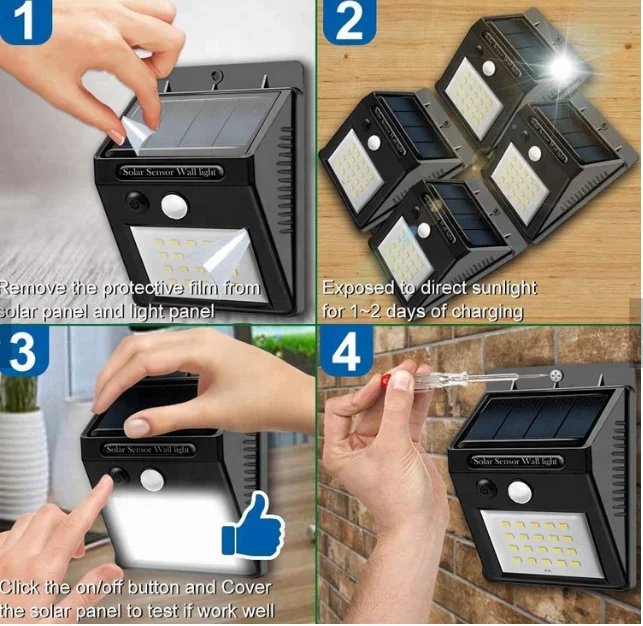 1

Solar Sensor Wall light

Remove the protective film from solar panel and light panel

2

Exposed to direct sunlight for 1~2 days of charging

3

Solar Sensor Wall light

Click the on/off button and Cover the solar panel to test if work well

4

Solar Sensor Wall light