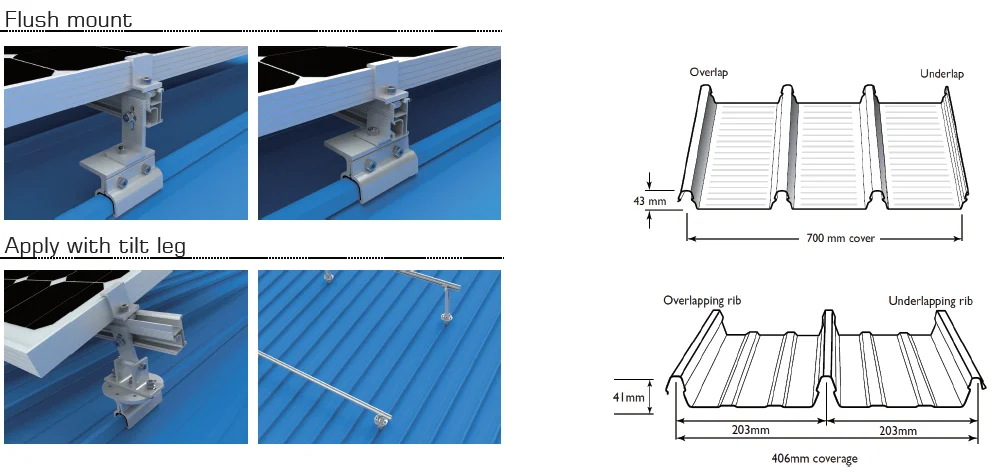 Flush mount

Apply with tilt leg

Overlap

Underlap

43 mm

700 mm cover

Overlapping rib

Underlapping rib

41mm

203mm

203mm

406mm coverage